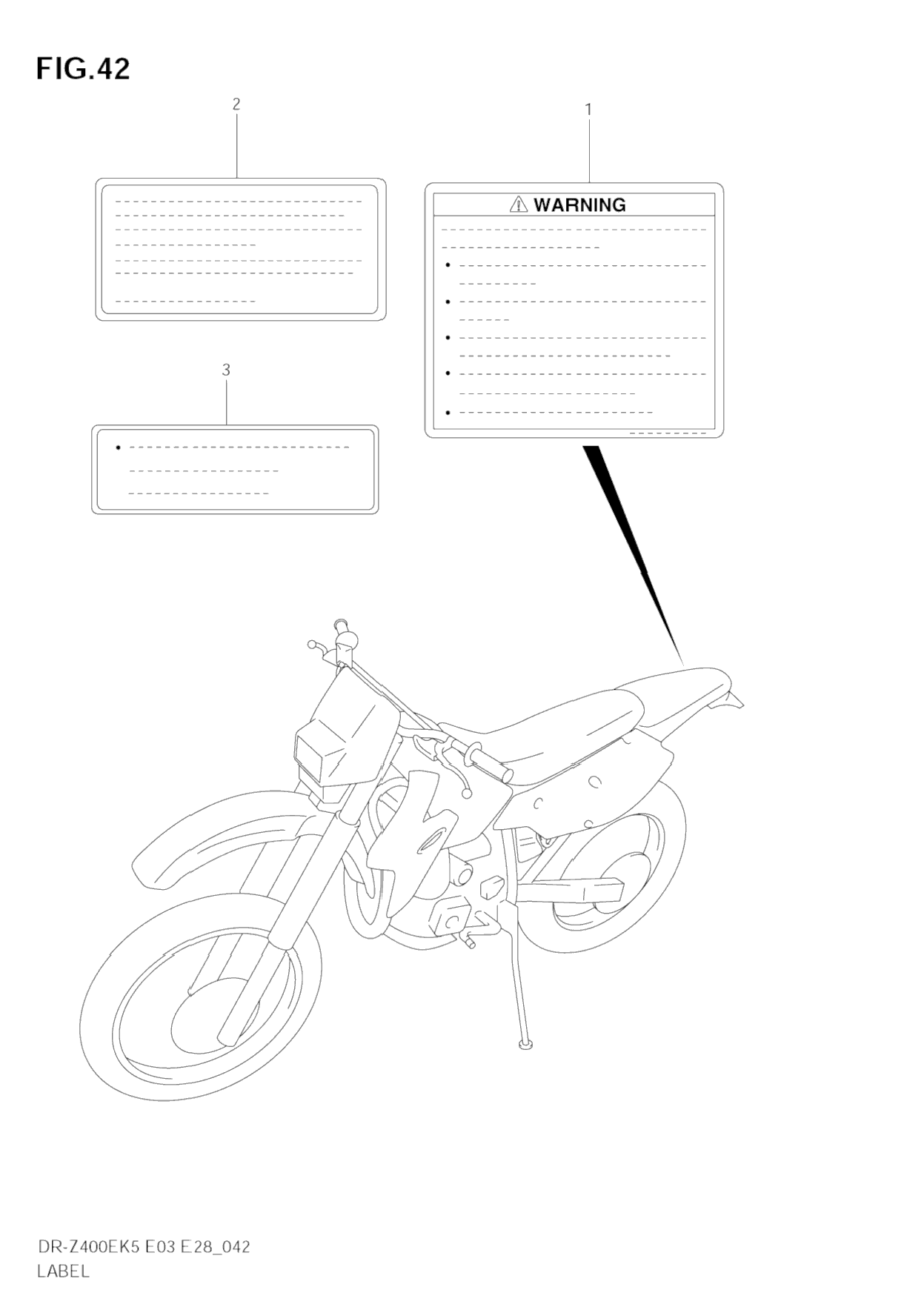 FIG.42

2

1

WARNING

3

DR-Z400EK5 E03 E28_042
LABEL