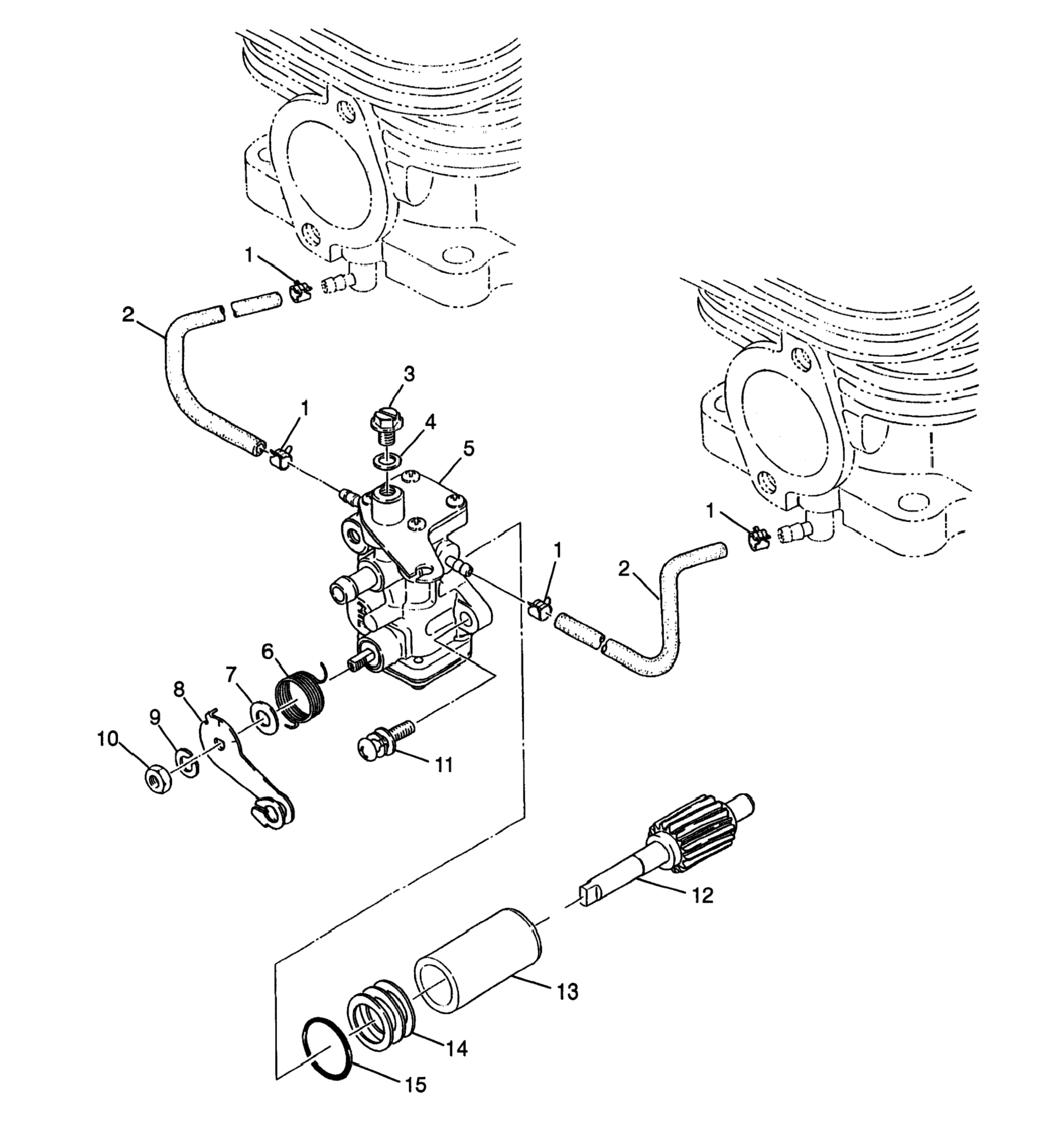 1
2
3
1
4
5
1
1
2
6
7
8
9
10
11
12
13
14
15