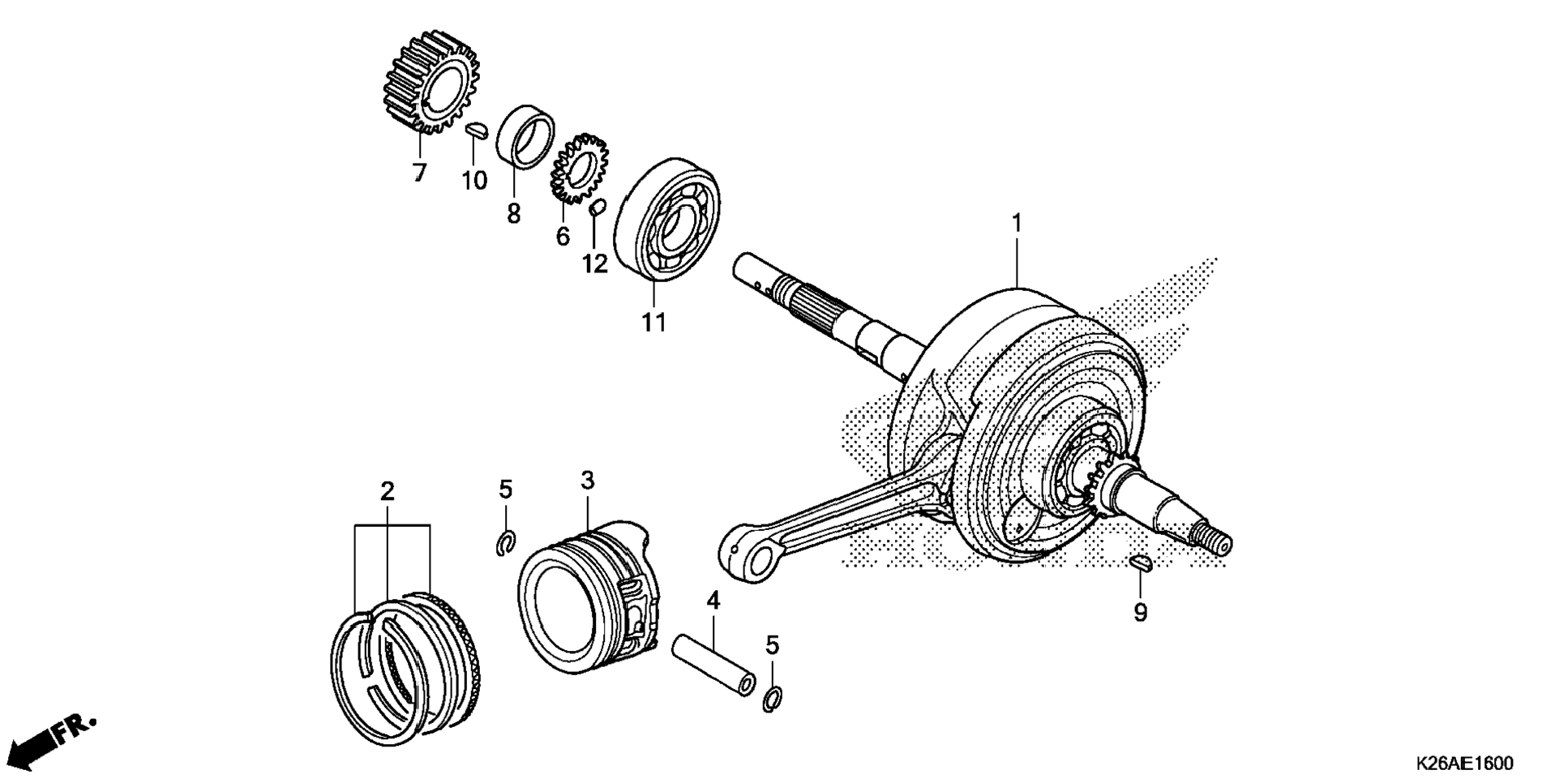 7
10
8
6
12
11
1
2
5
3
4
5
9
FR.
K26AE1600