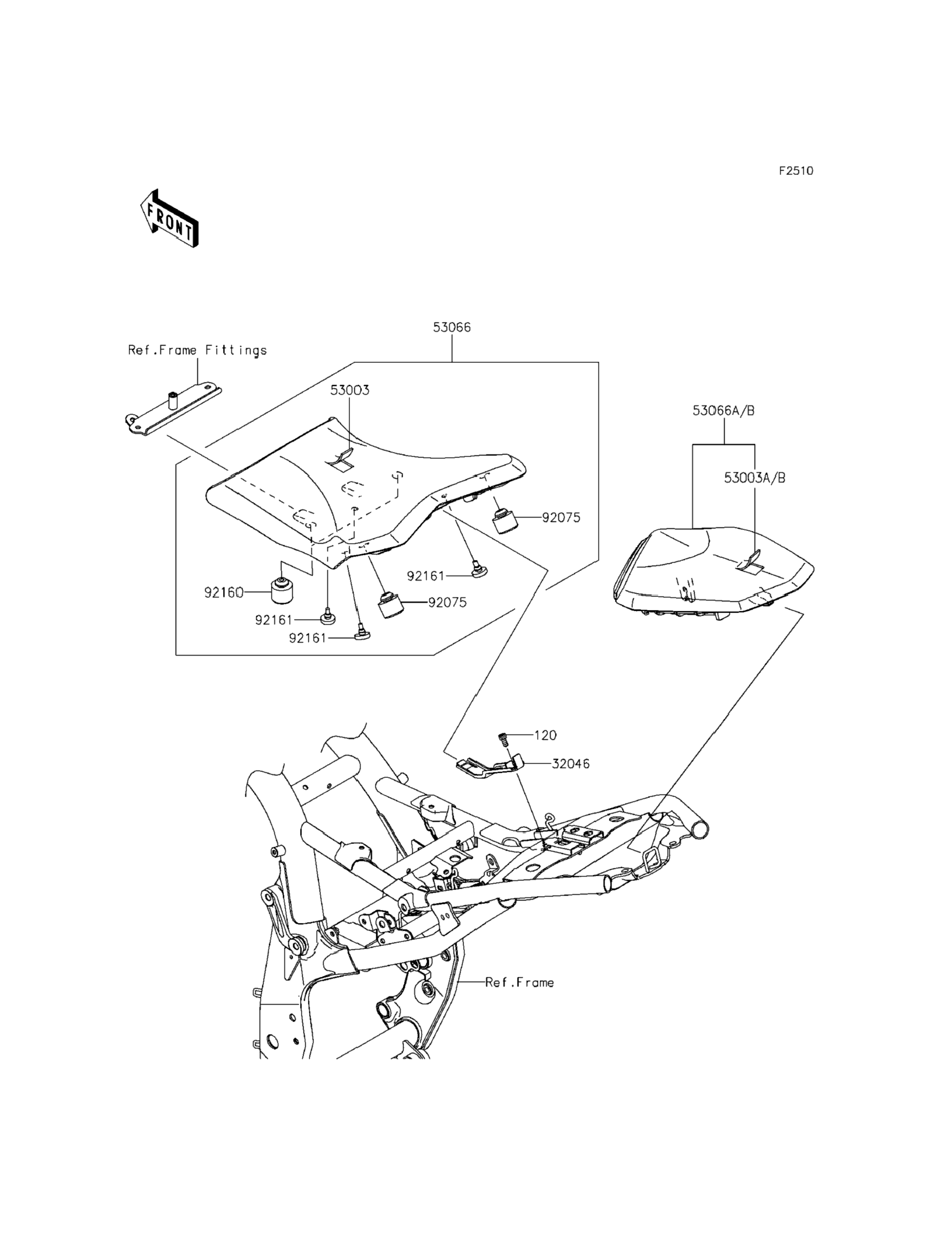 F2510

FRONT

53066

Ref.Frame Fittings

53003

53066A/B

53003A/B

92075

92161

92160

92075

92161

92161

120

32046

Ref.Frame