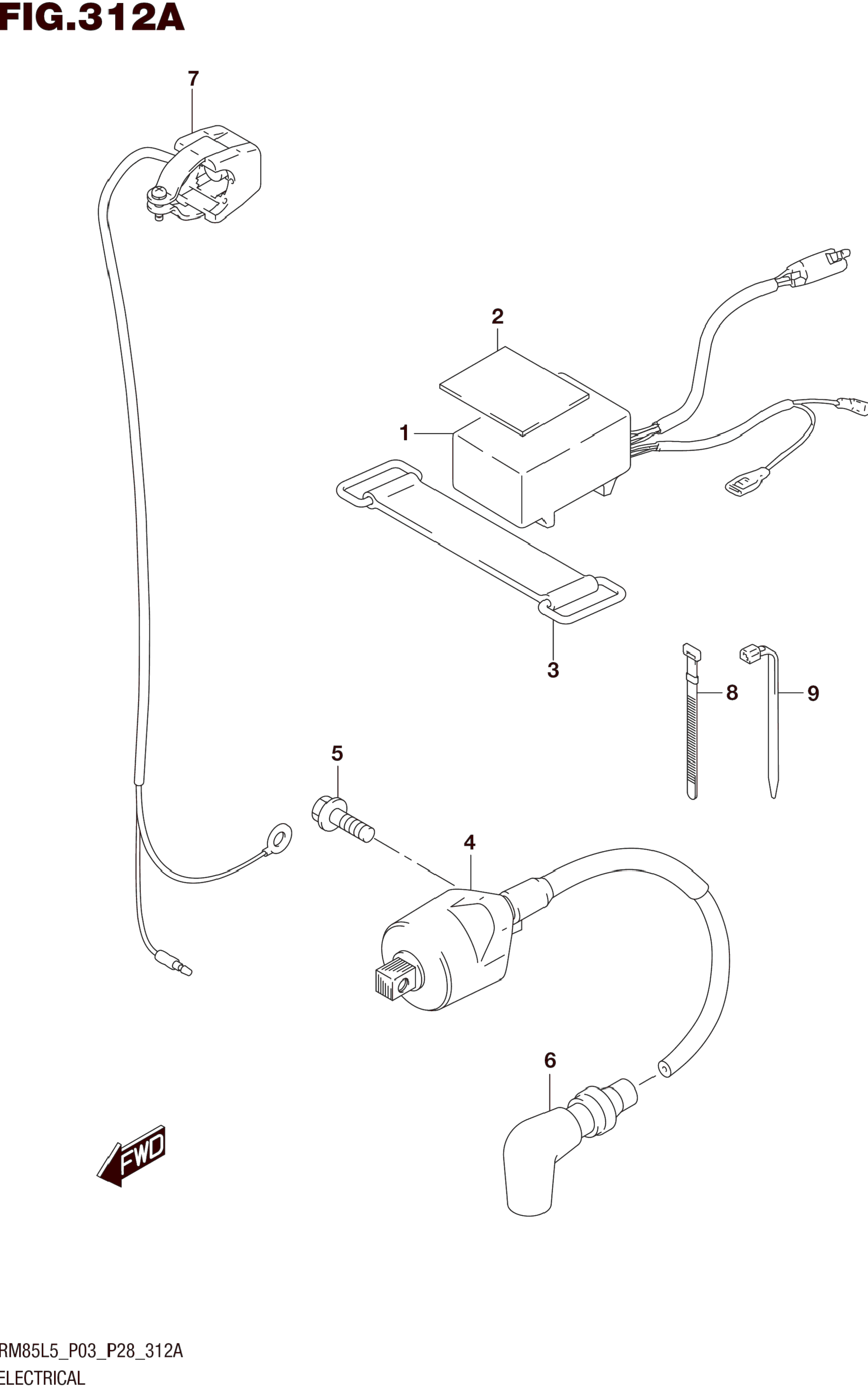 FIG.312A

7

2

1

3

8

9

5

4

6

FWD

RM85L5_P03_P28_312A
ELECTRICAL