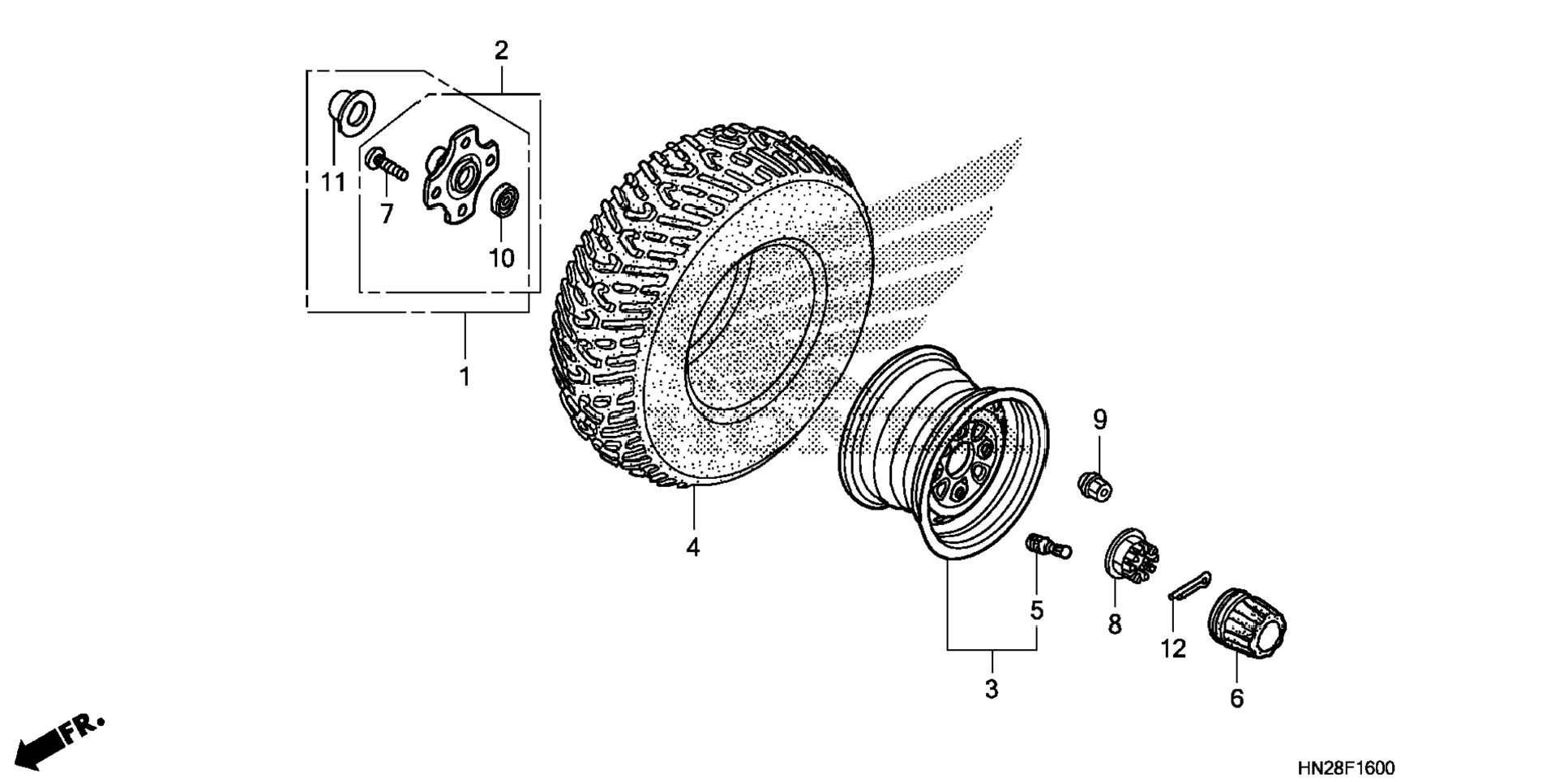 2
11
7
10
1
4
9
5
8
12
3
6
FR.
HN28F1600