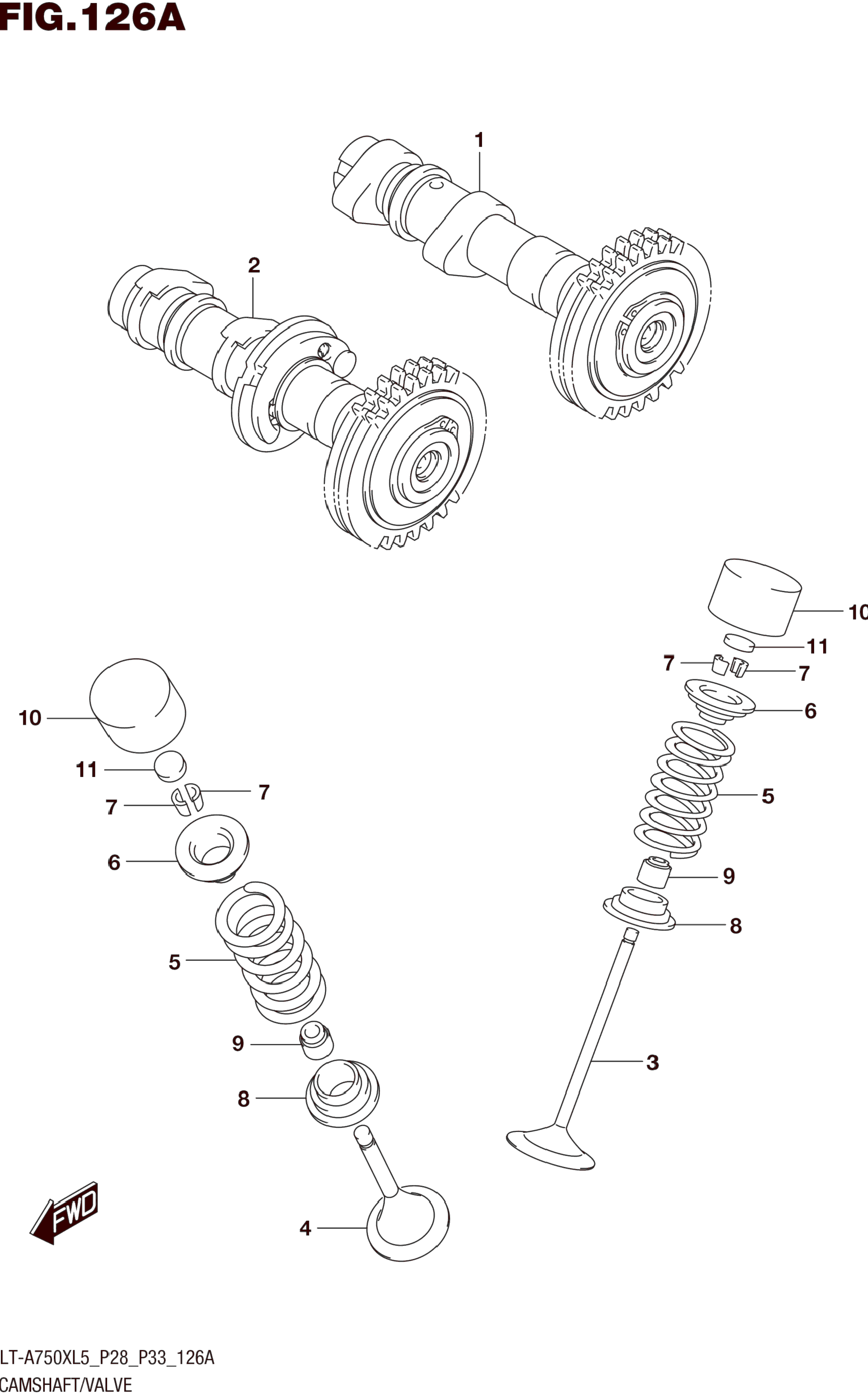 FIG.126A

1

2

10

11

7

7

6

5

9

8

3

10

11

7

7

6

5

9

8

4

FWD

LT-A750XL5_P28_P33_126A
CAMSHAFT/VALVE