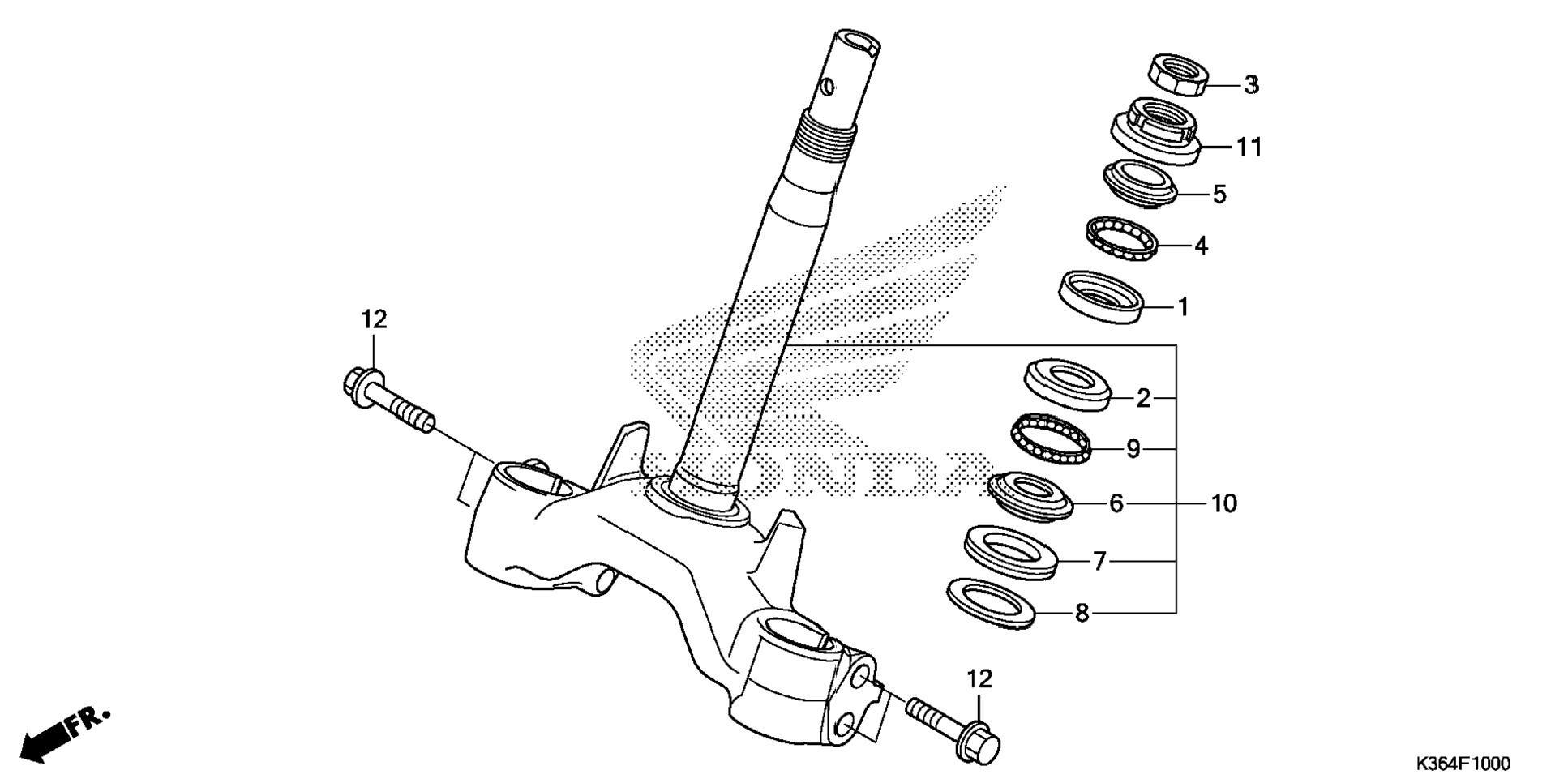 3
11
5
4
1
12
2
9
6
10
7
8
12
FR.
K364F1000