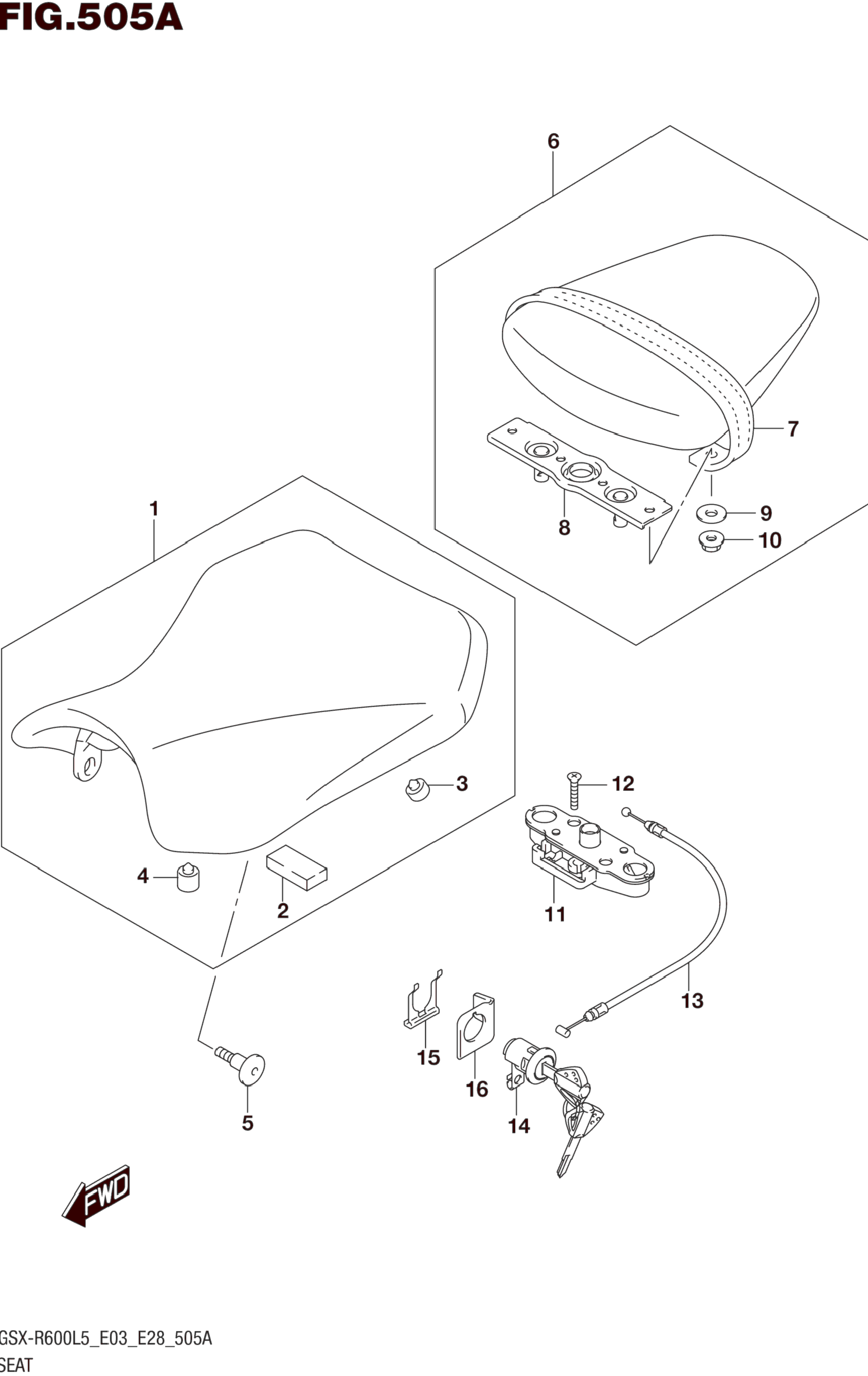 FIG.505A

6

7

8

9

10

1

3

12

4

2

11

13

15

16

14

5

FWD

GSX-R600L5_E03_E28_505A
SEAT