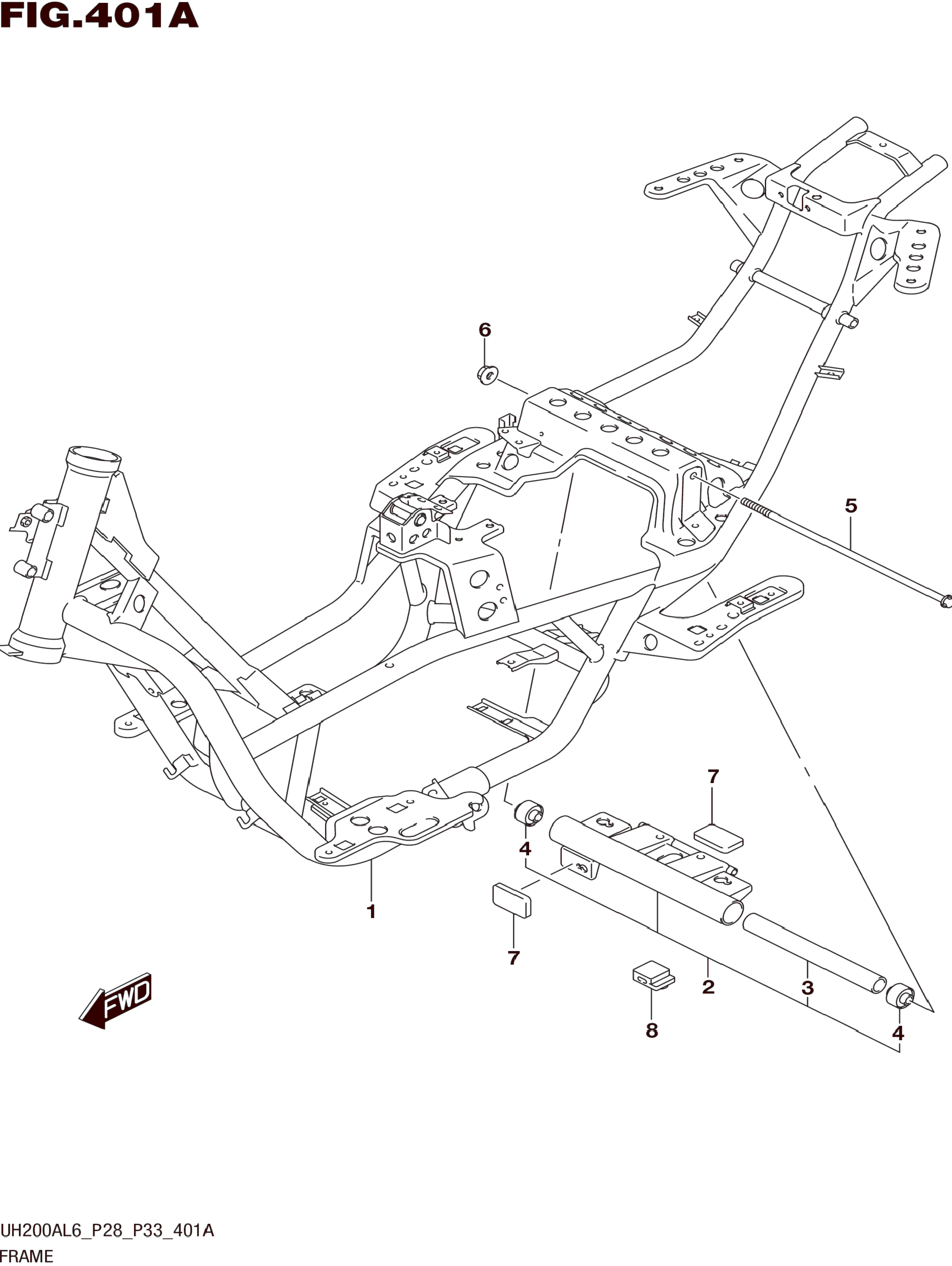 FIG.401A

6

5

7

4

1

7

2

3

8

4

FWD

UH200AL6_P28_P33_401A
FRAME