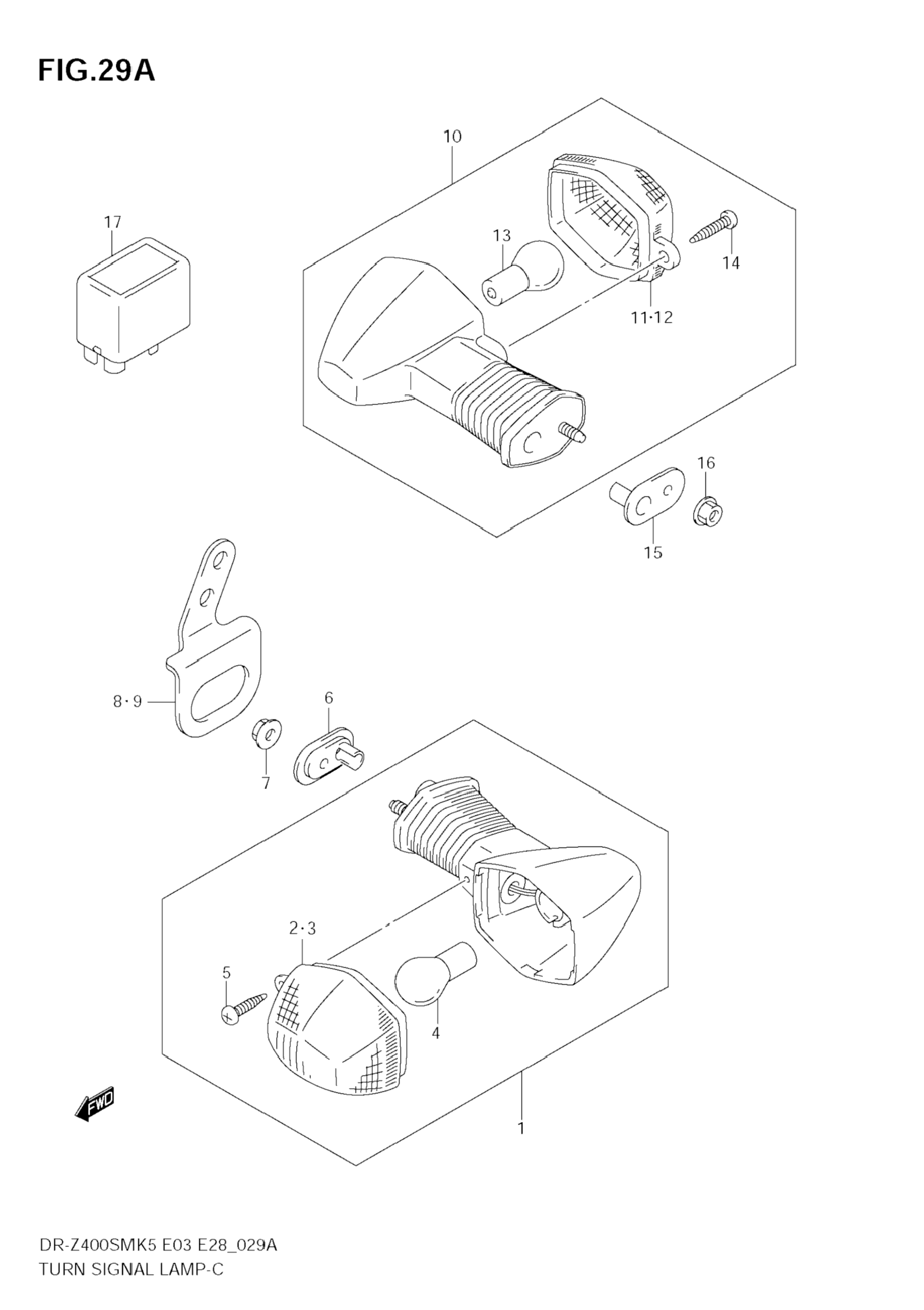 FIG.29A

10

17

13

14

11·12

16

15

8·9

6

7

2·3

5

4

FWD

1

DR-Z400SMK5 E03 E28_029A
TURN SIGNAL LAMP-C