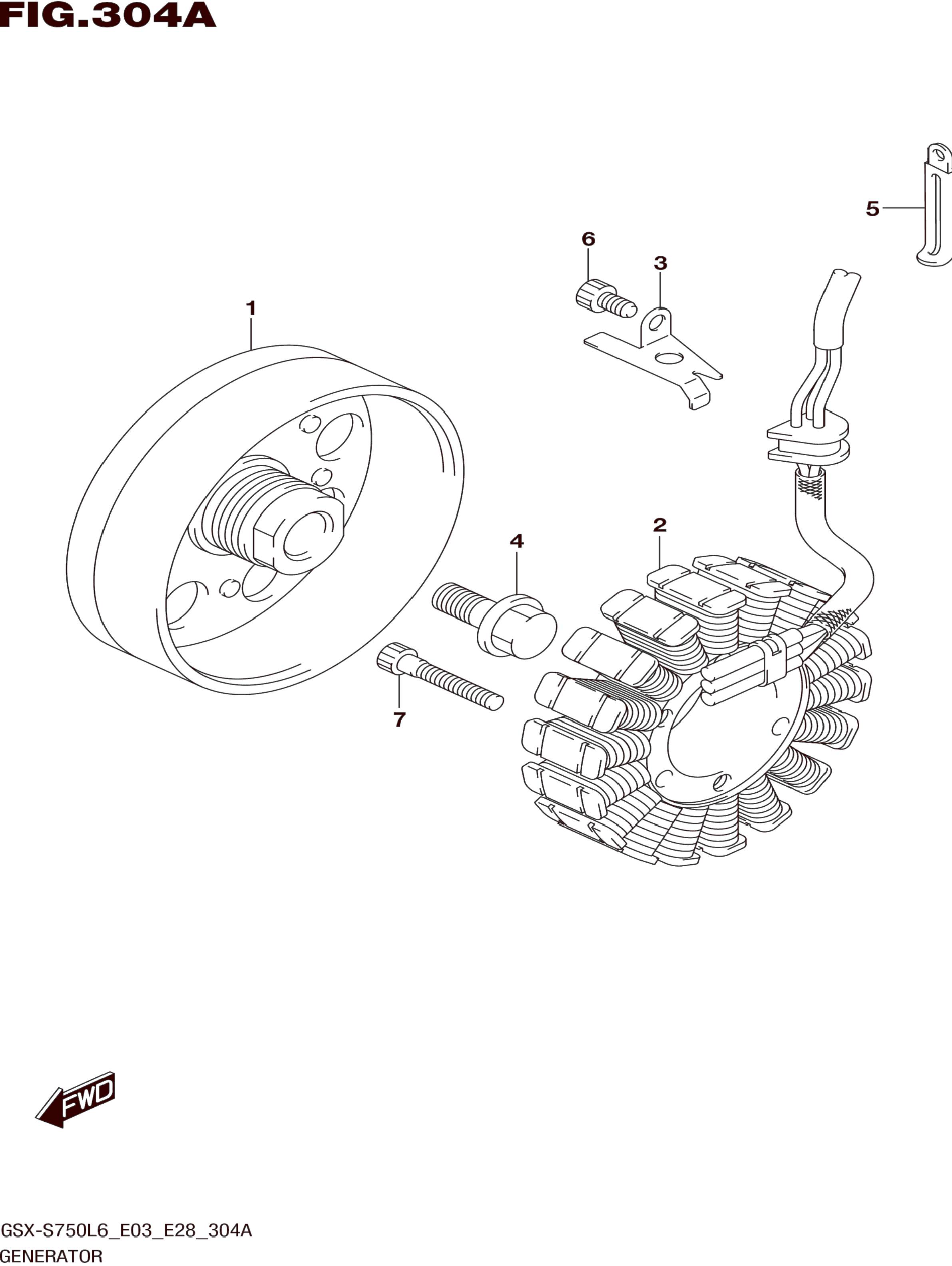 FIG.304A

5

6

3

1

2

4

7

FWD

GSX-S750L6_E03_E28_304A
GENERATOR