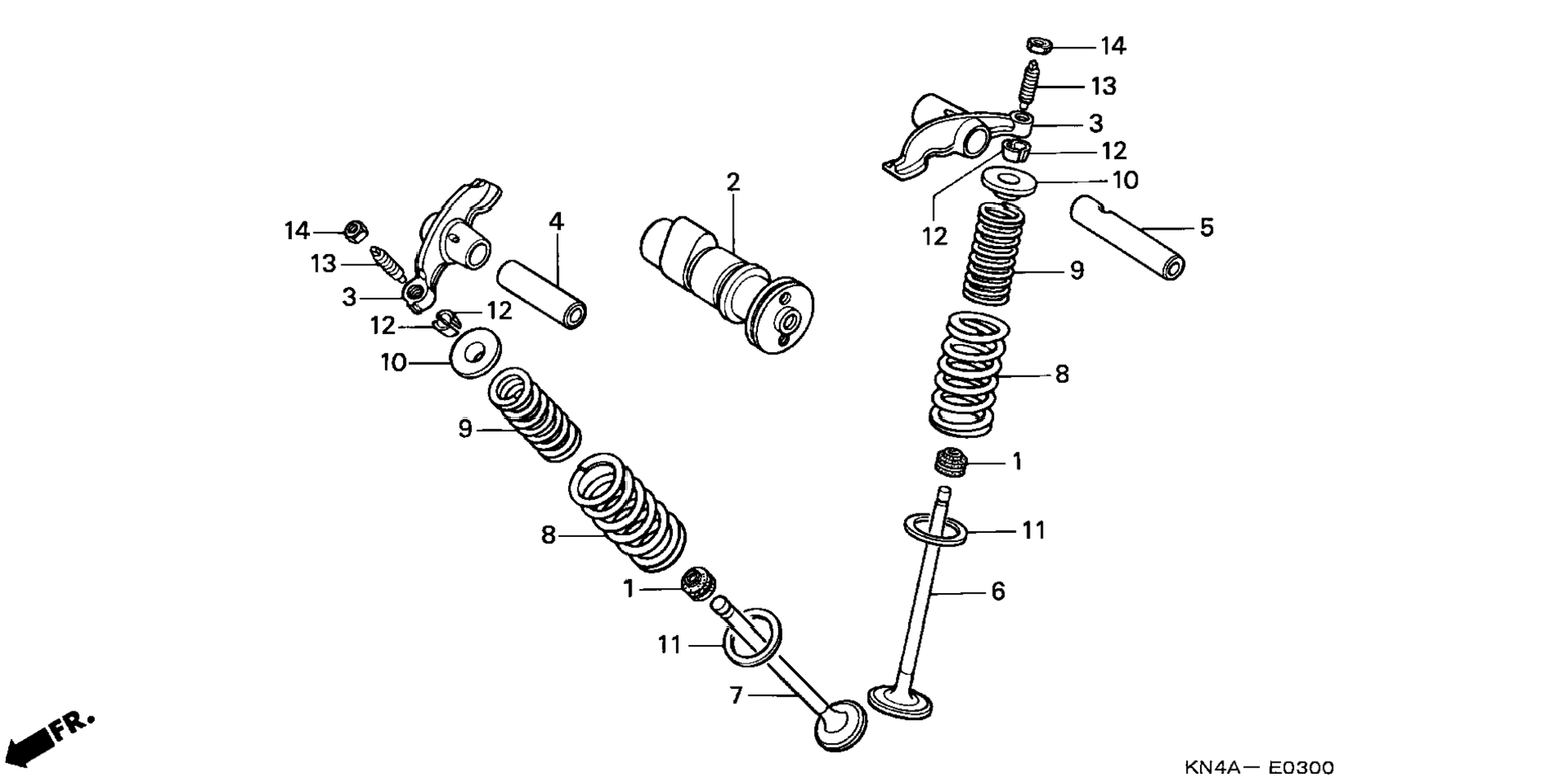 14
13
3
12
10
12
5
9
8
1
11
6
2
4
14
13
3
12
12
10
9
8
1
11
7
FR.
KN4A— E0300