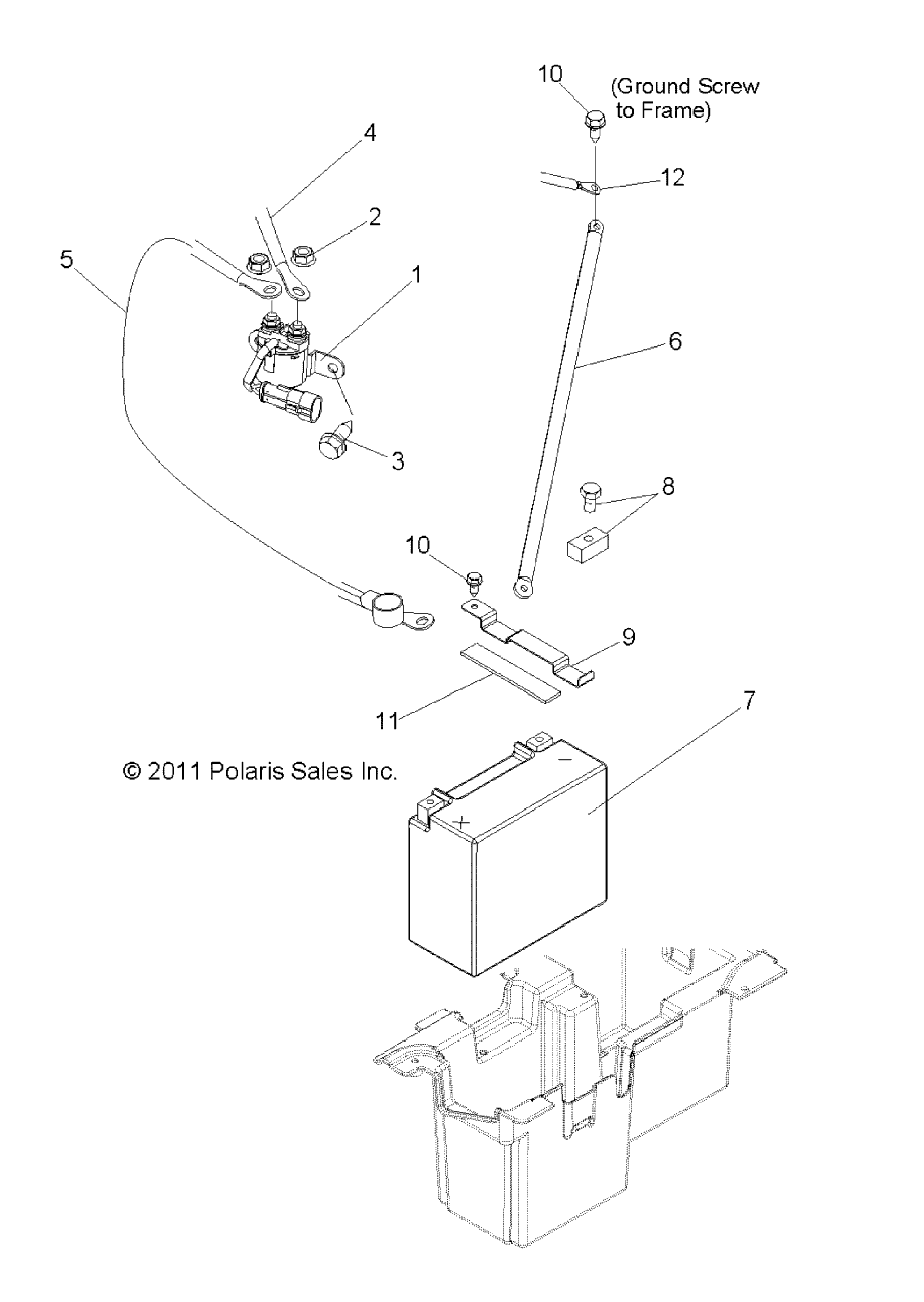 10
(Ground Screw to Frame)
4
12
2
5
1
6
3
8
10
9
11
7
© 2011 Polaris Sales Inc.
−
+