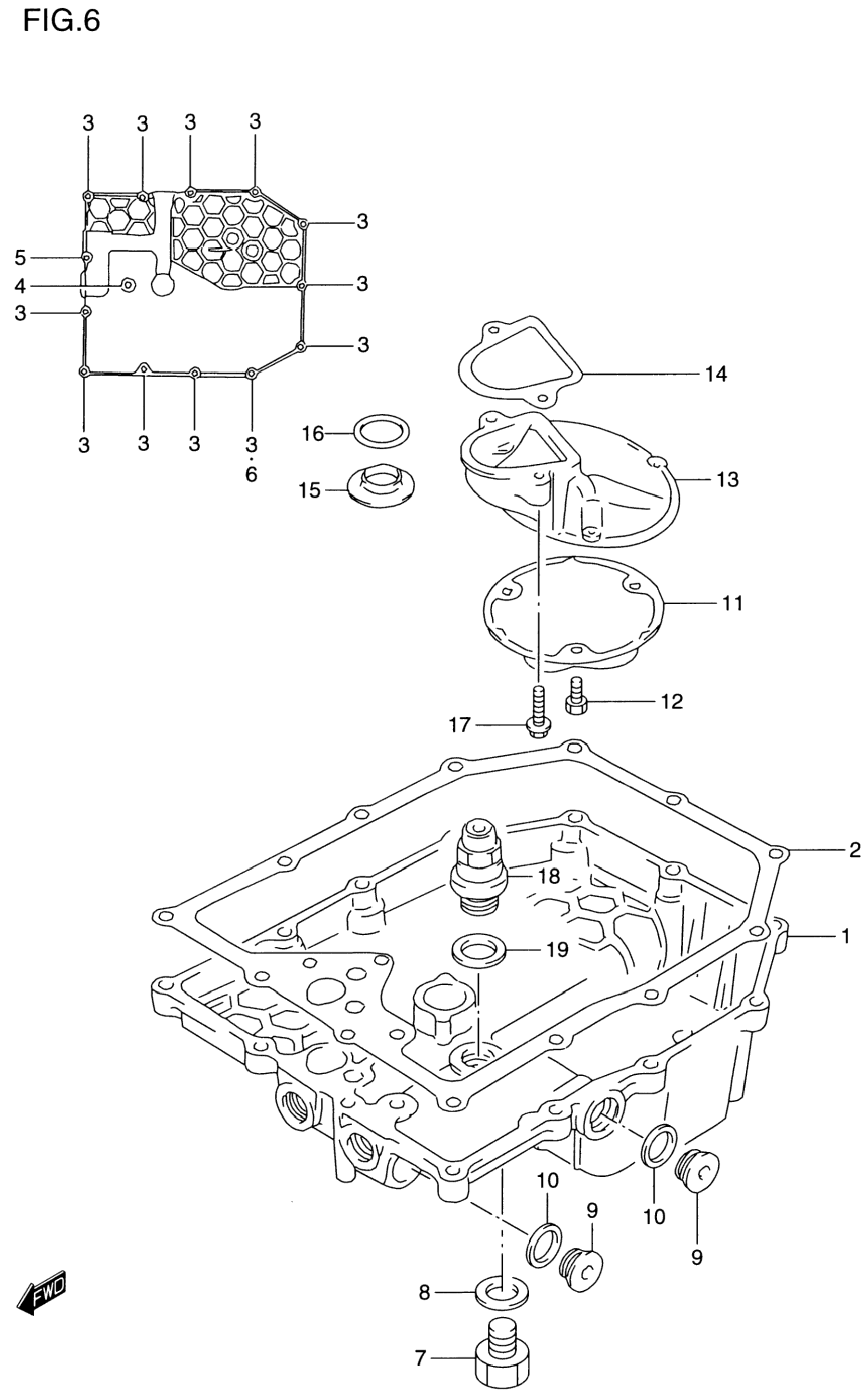 FIG.6

3 3 3 3
3
5
4
3
3
3
3 3 3 3
6
14
16
15
13
11
12
17
2
18
1
19
10
9
10
9
8
7
FWD