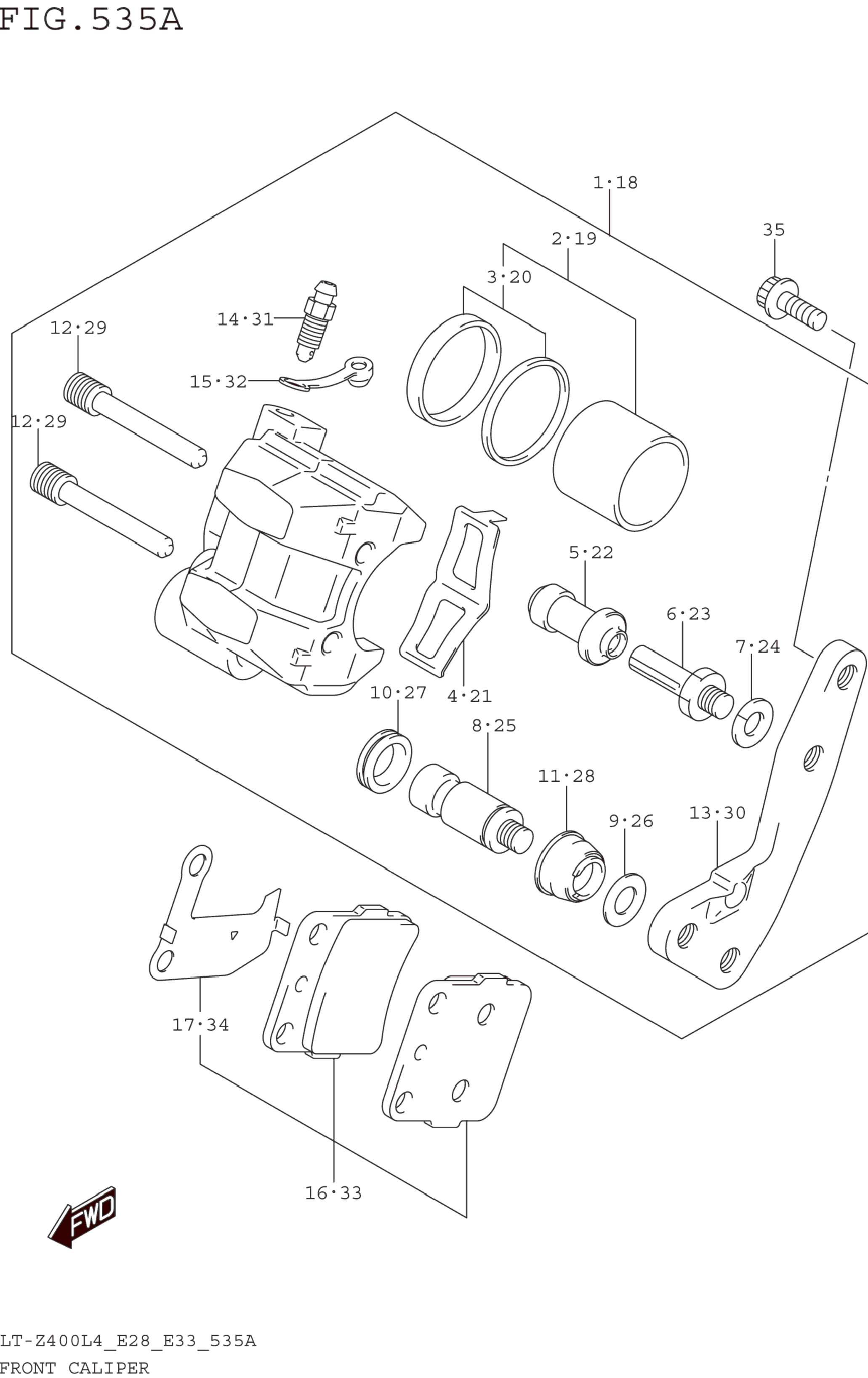 FIG.535A

1·18
35
2·19
3·20
14·31
12·29
15·32
12·29
5·22
6·23
7·24
10·27
4·21
8·25
11·28
9·26
13·30
17·34
16·33
FWD

LT-Z400L4_E28_E33_535A
FRONT CALIPER