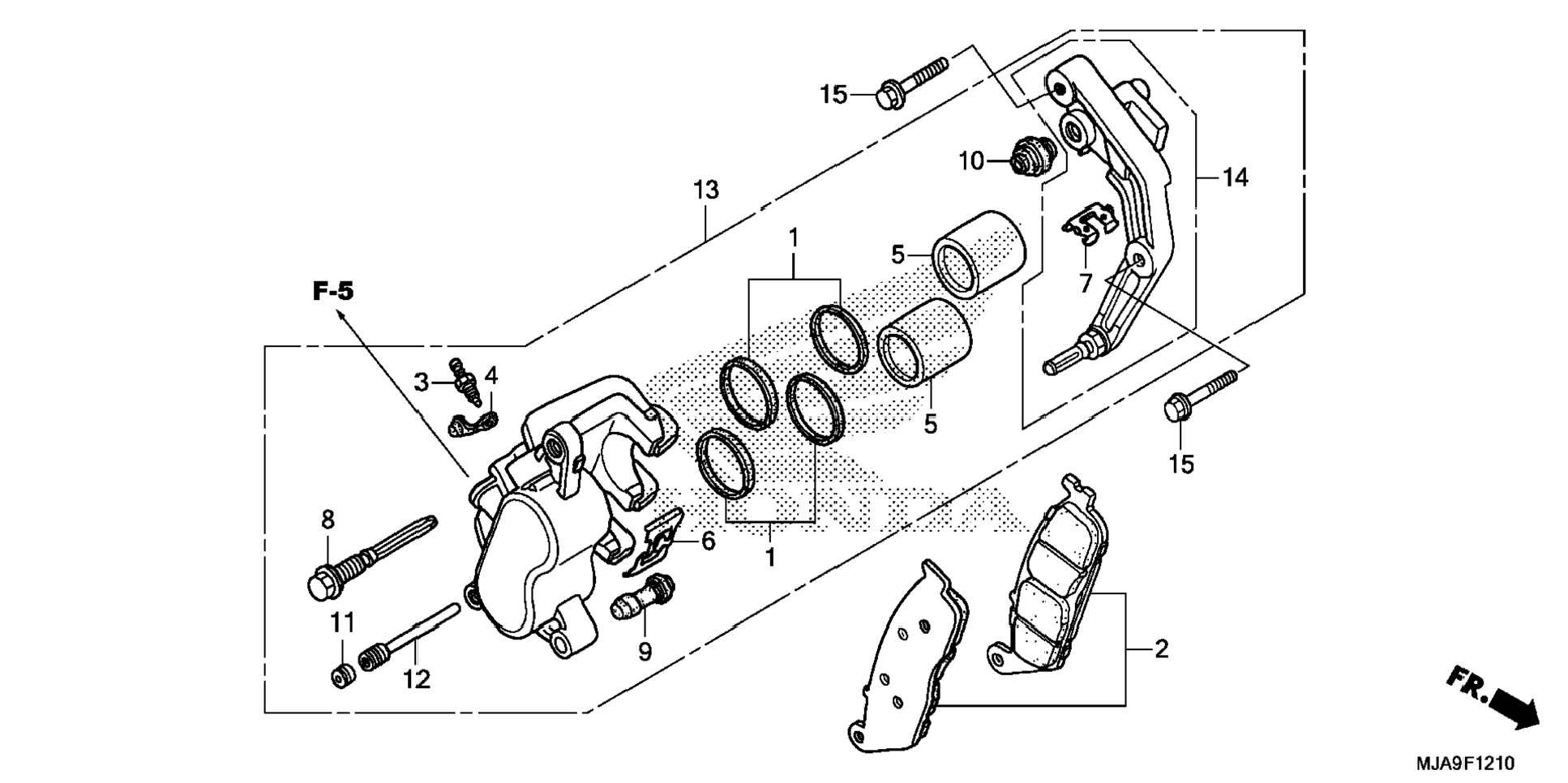 15
10
14
13
1
5
7
F-5
3
4
5
15
8
6
1
11
9
12
2
FR.
MJA9F1210