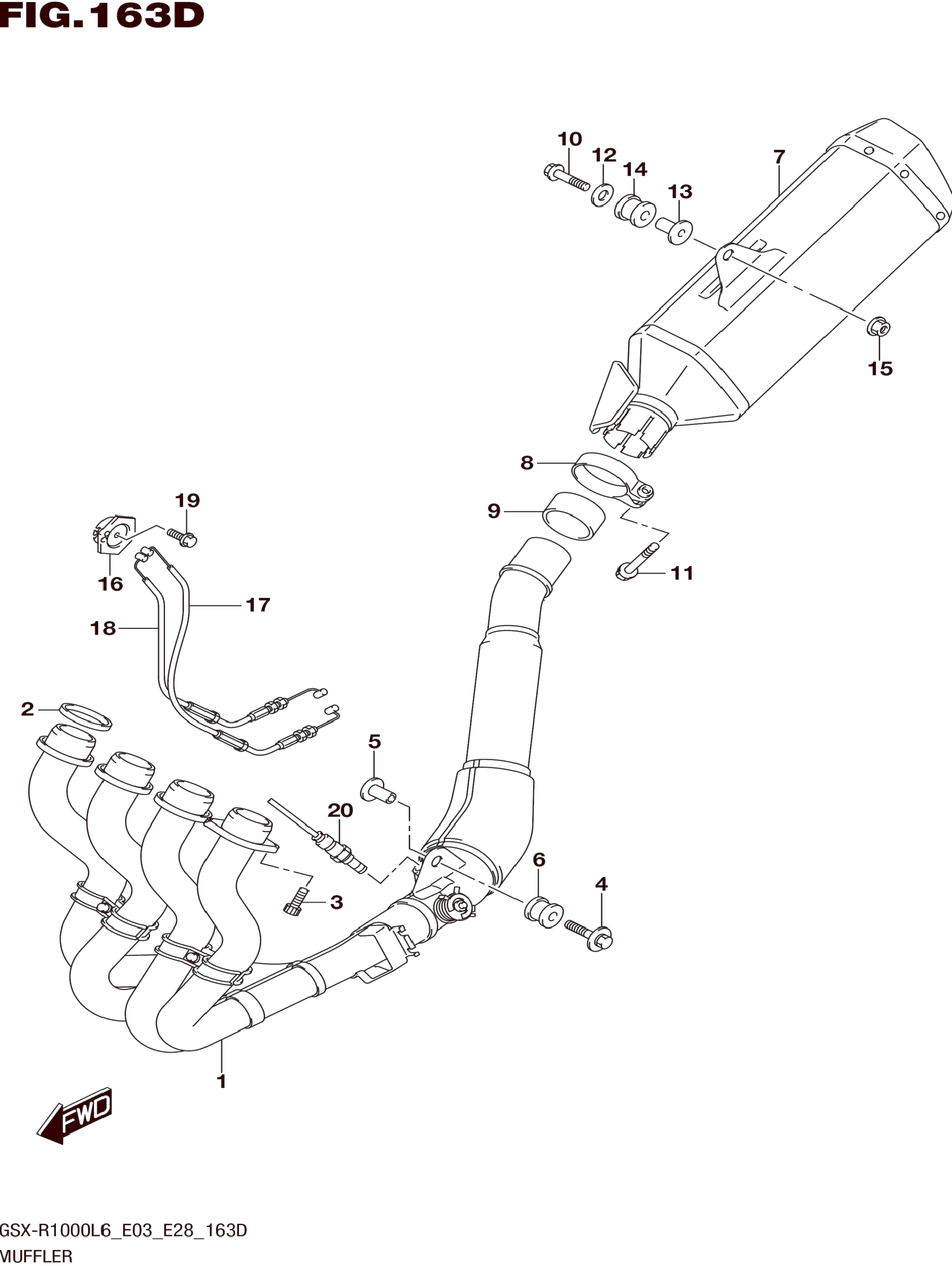 FIG.163D

10
12
14
13
7
15
8
9
11
19
16
17
18
2
5
20
6
4
3
1
FWD

GSX-R1000L6_E03_E28_163D
MUFFLER