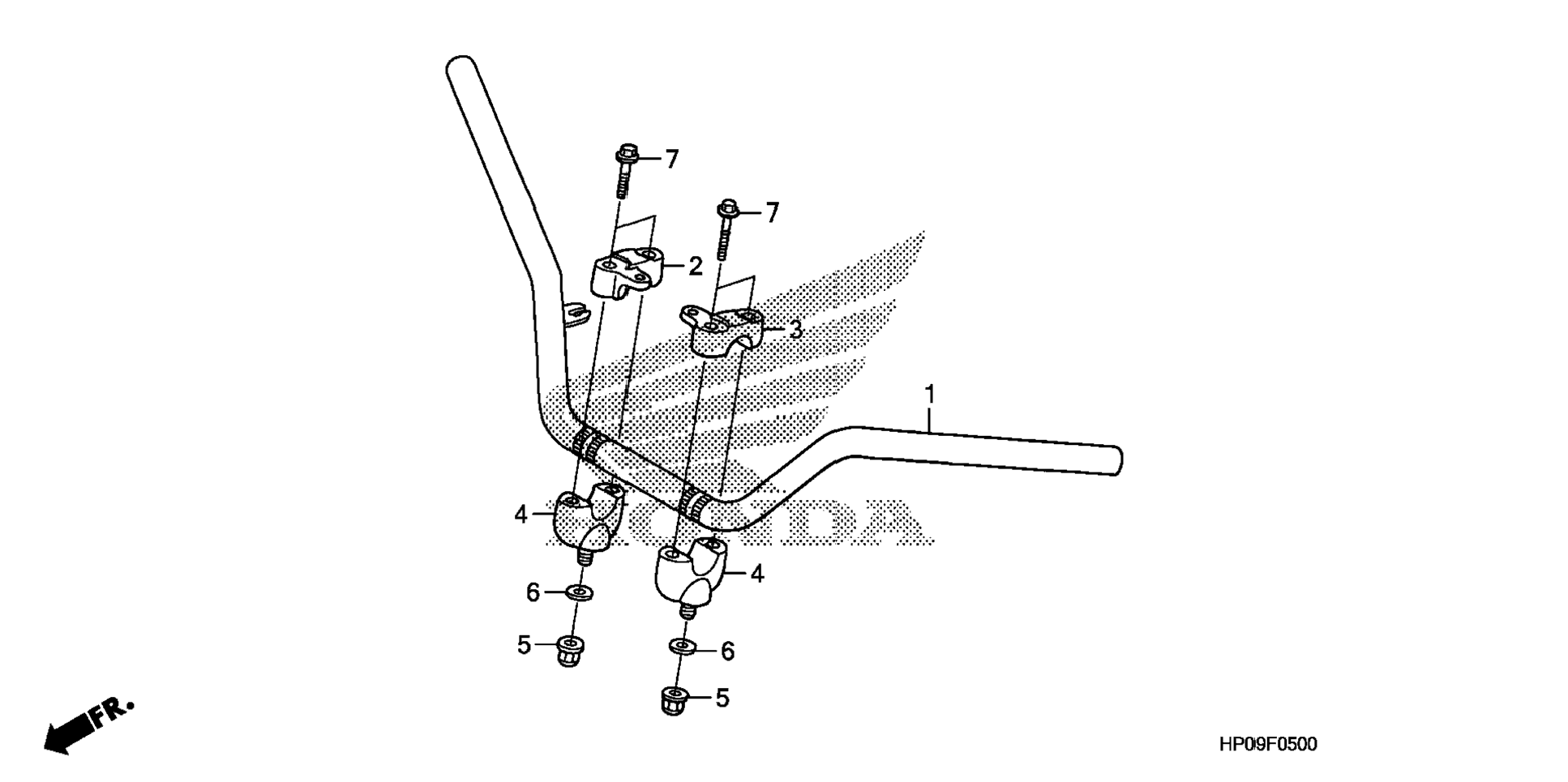 7
7
2
3
1
HONDA
4
4
6
6
5
5
FR.
HP09F0500