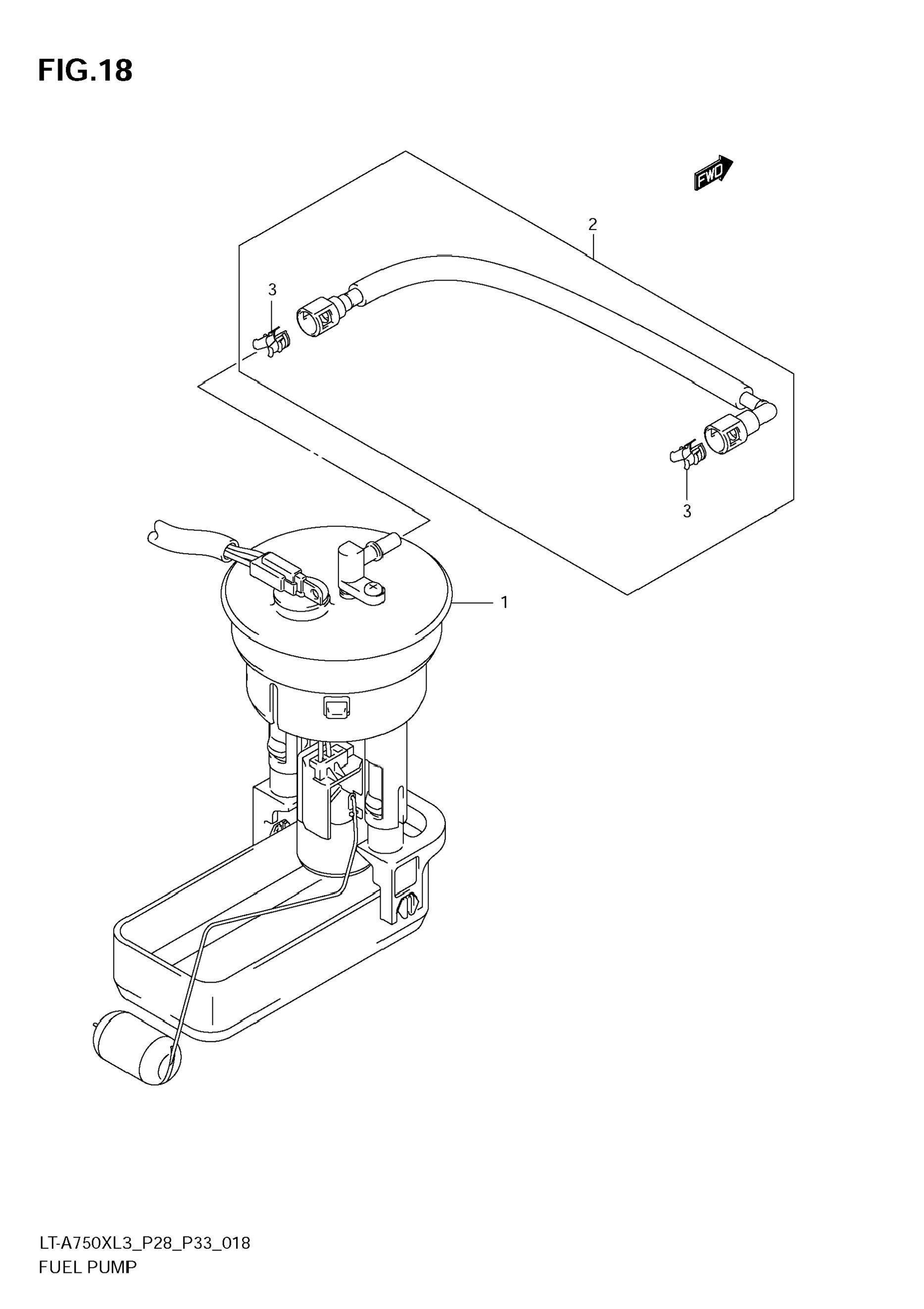 FIG.18

FWD

2

3

3

1

LT-A750XL3_P28_P33_018
FUEL PUMP