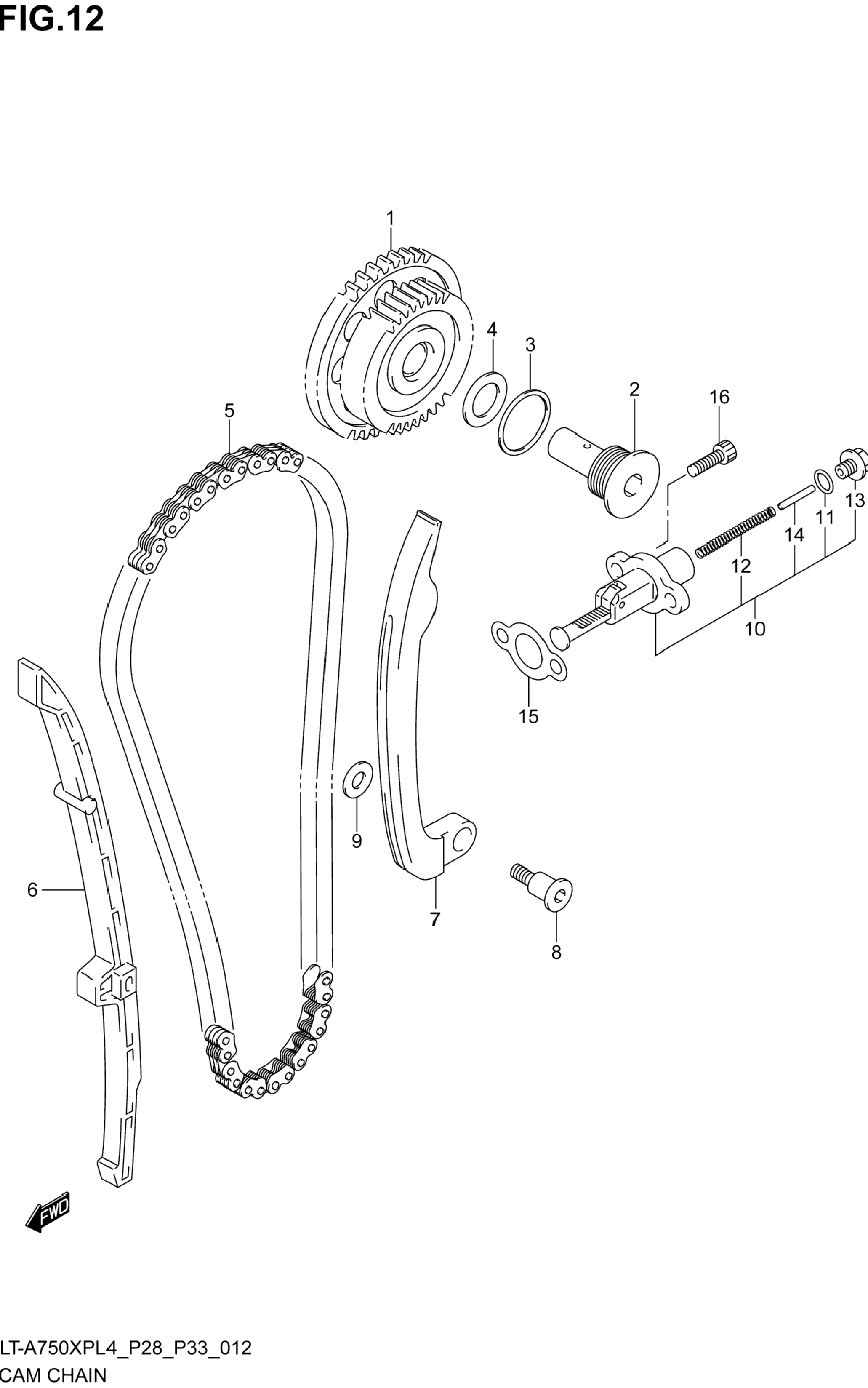 FIG.12

1
4
3
2
16
5
13
11
14
12
10
15
9
6
7
8
FWD

LT-A750XPL4_P28_P33_012
CAM CHAIN