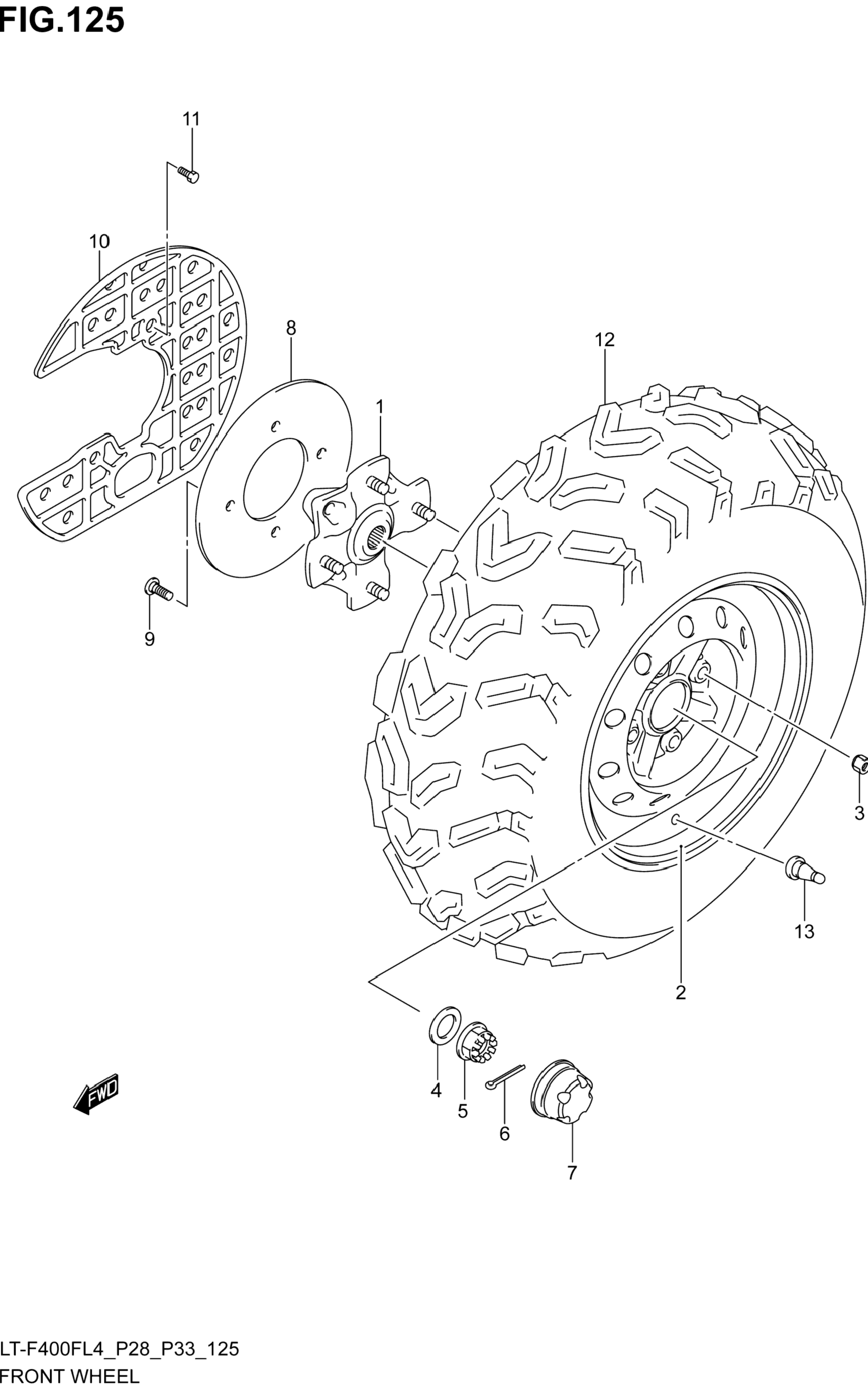 FIG.125

11

10

8

12

1

9

3

13

2

4

5

6

7

FWD

LT-F400FL4_P28_P33_125
FRONT WHEEL