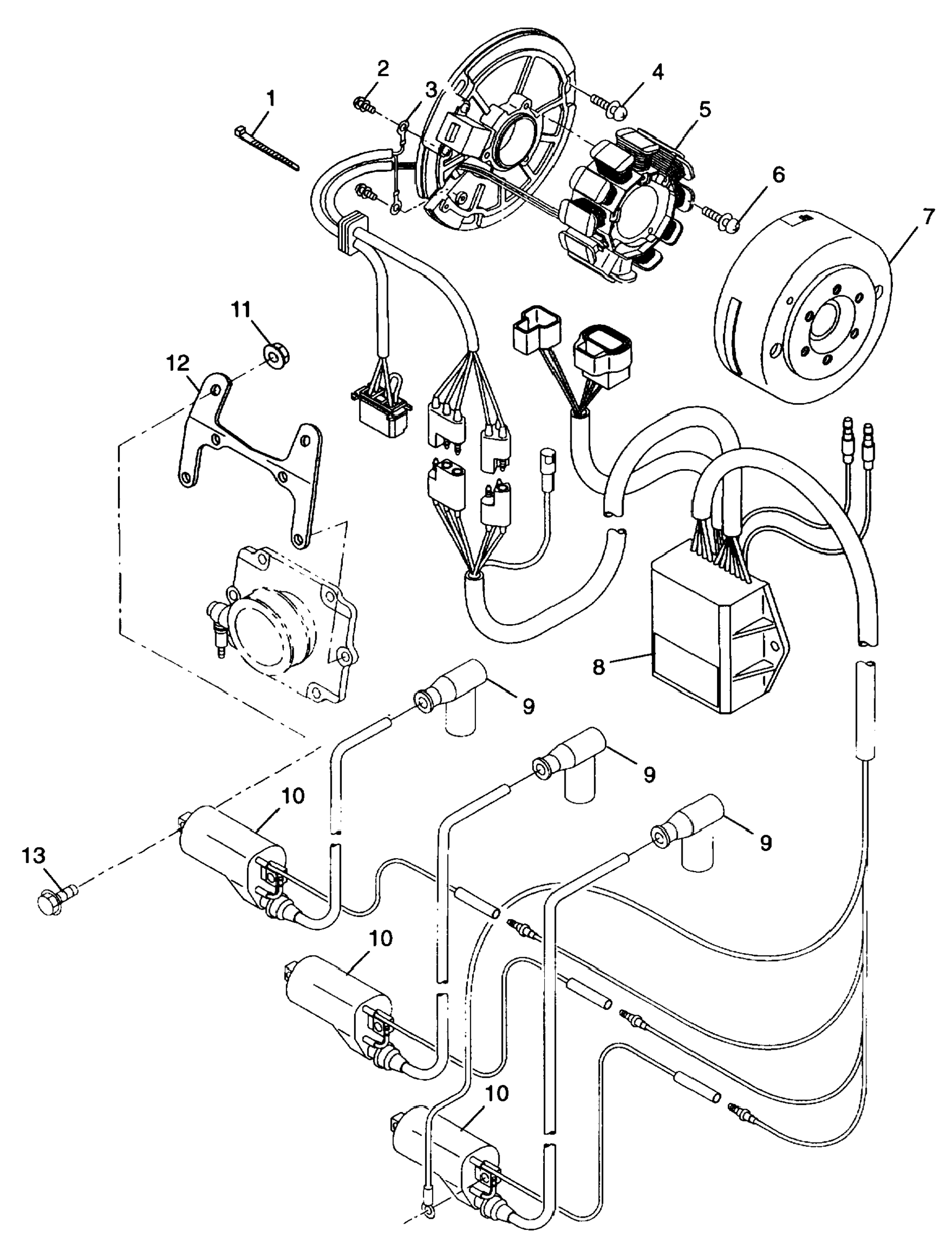 1
2
3
4
5
6
7
11
12
8
9
9
9
10
13
10
10