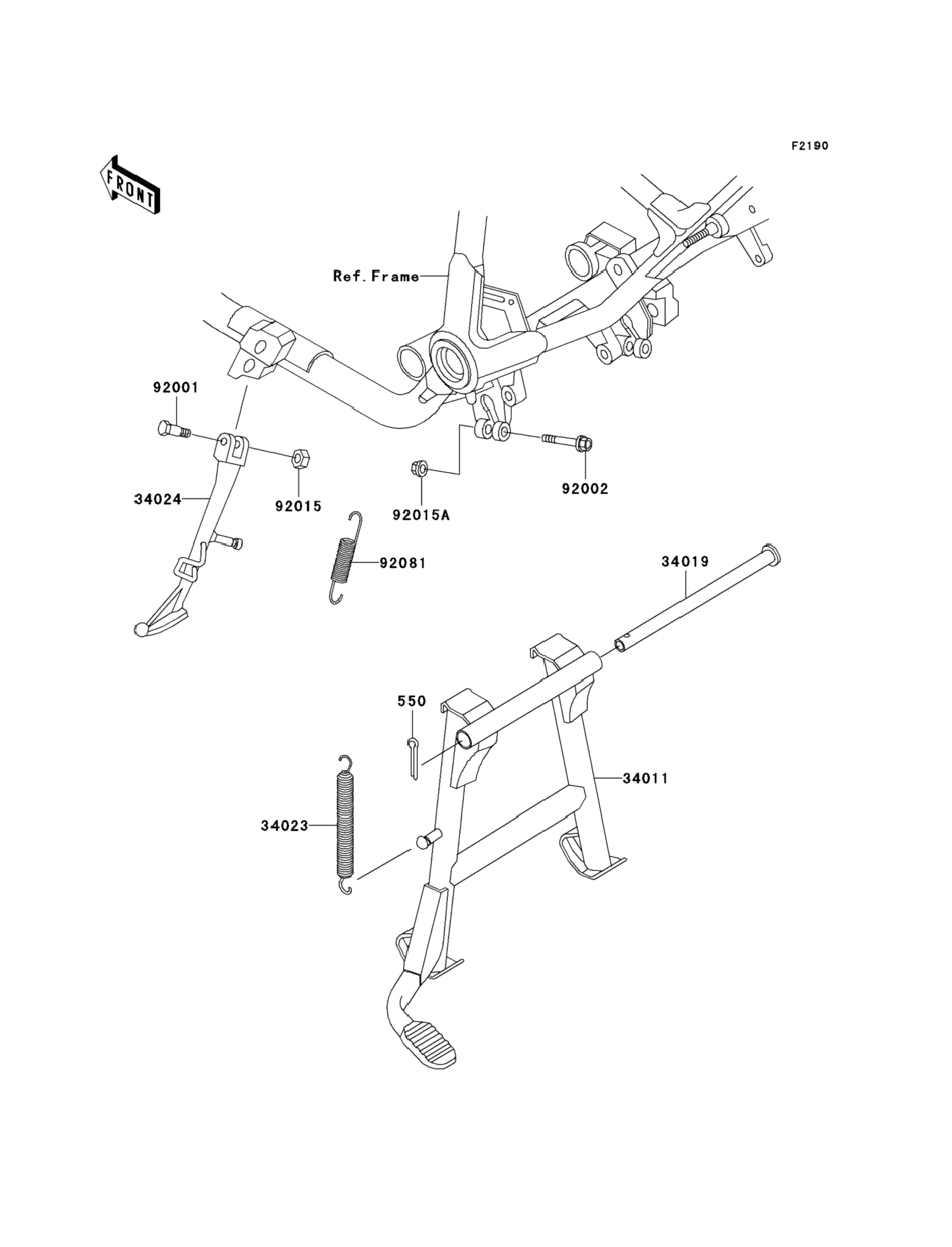 F2190

FRONT

Ref.Frame

92001

34024

92015

92015A

92002

92081

34019

550

34011

34023