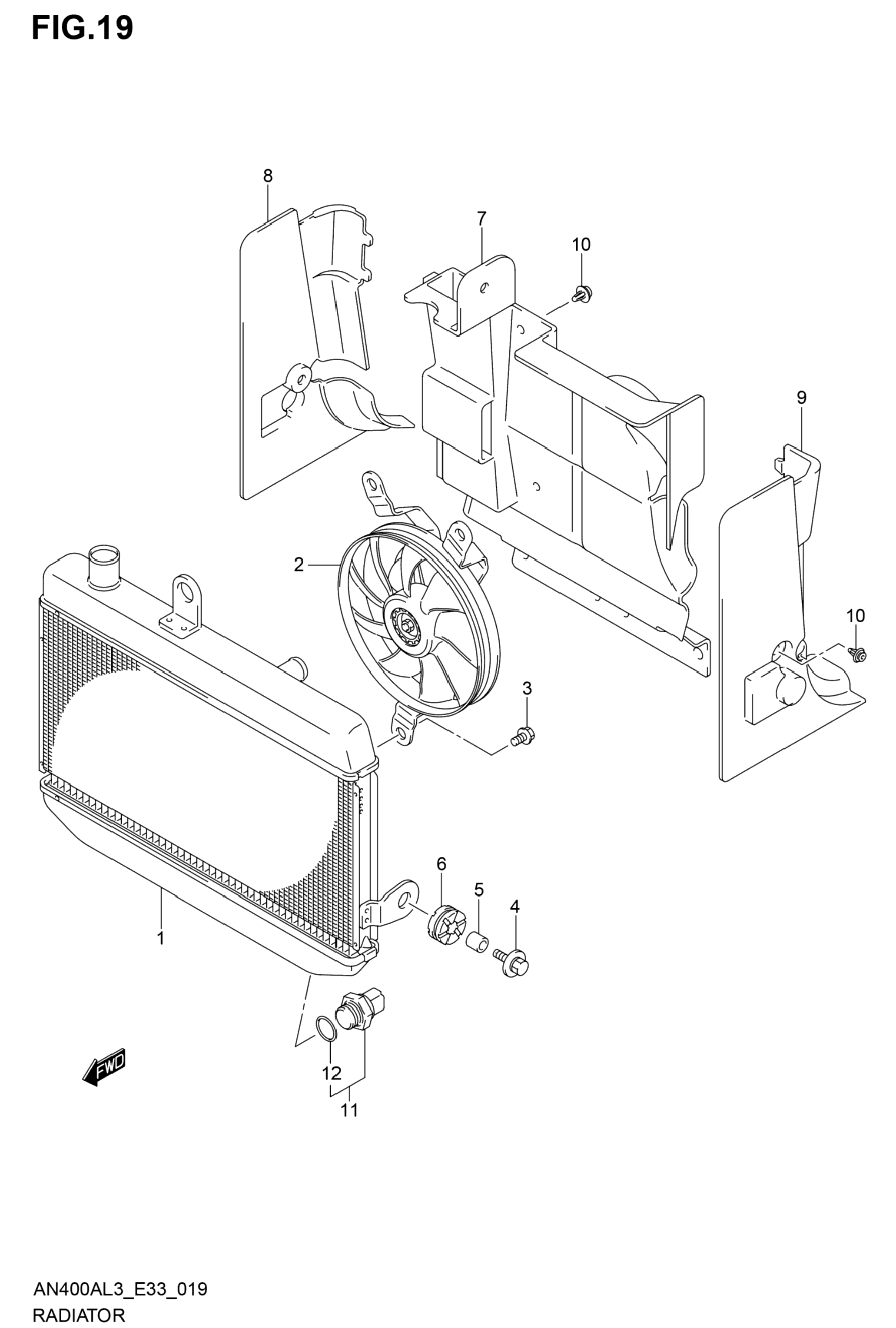 FIG.19

8

7

10

9

2

10

3

6

5

4

1

FWD

12

11

AN400AL3_E33_019

RADIATOR