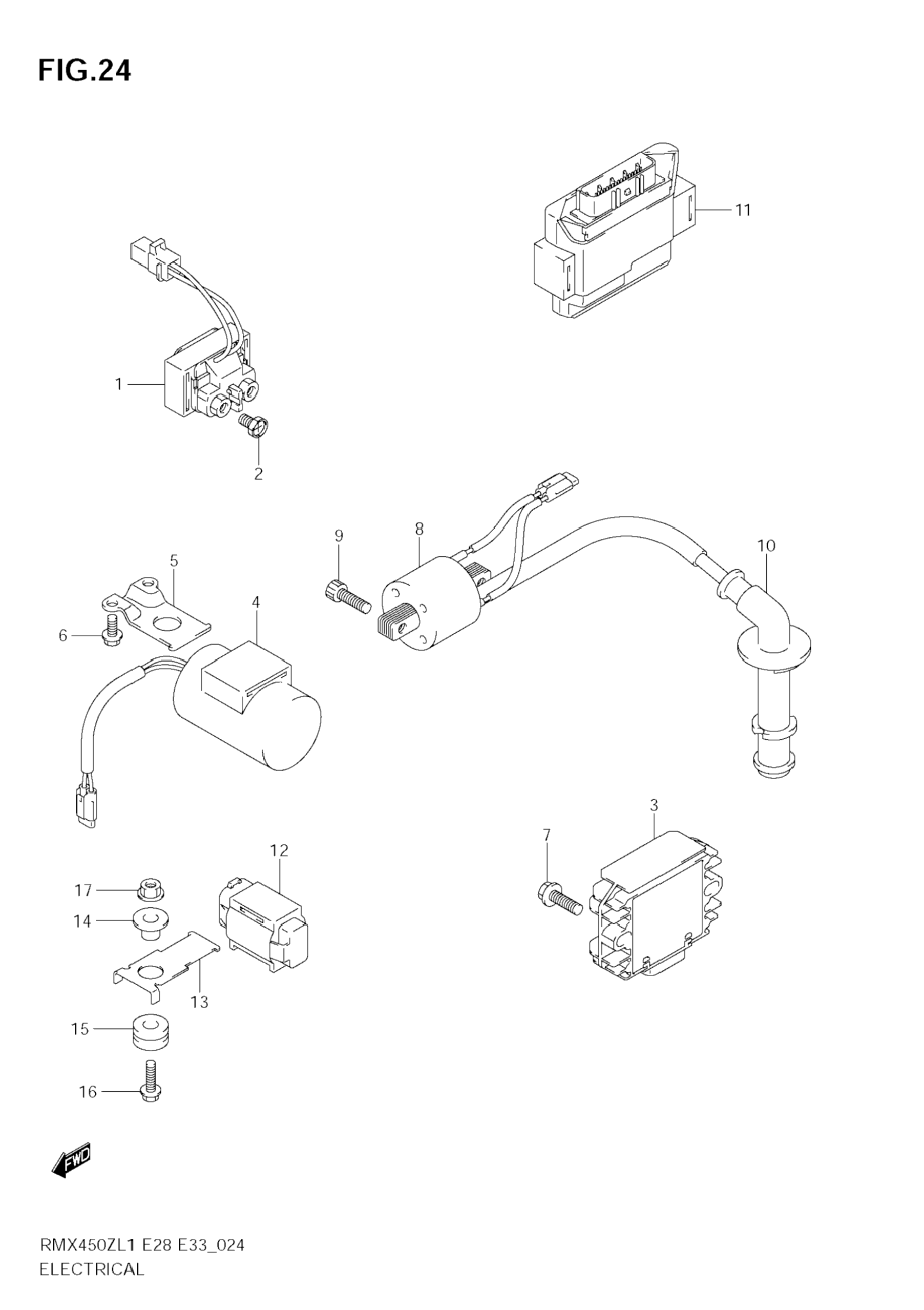 FIG.24

11

1

2

9

8

10

5

4

6

3

7

12

17

14

13

15

16

FWD

RMX450ZL1 E28 E33_024
ELECTRICAL