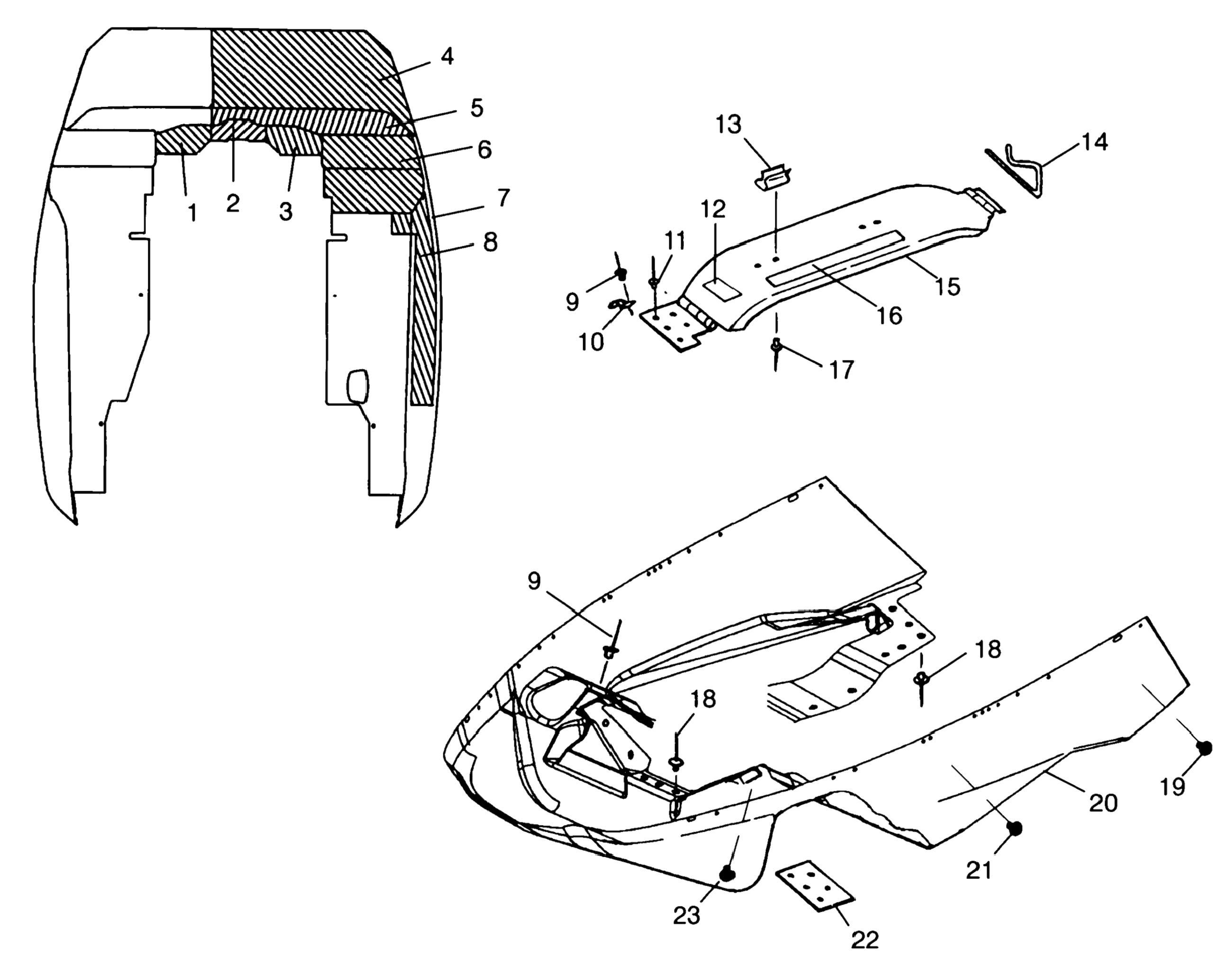 4
5
6
7
8
1
2
3
13
14
12
11
9
10
15
16
17
9
18
18
19
20
21
23
22