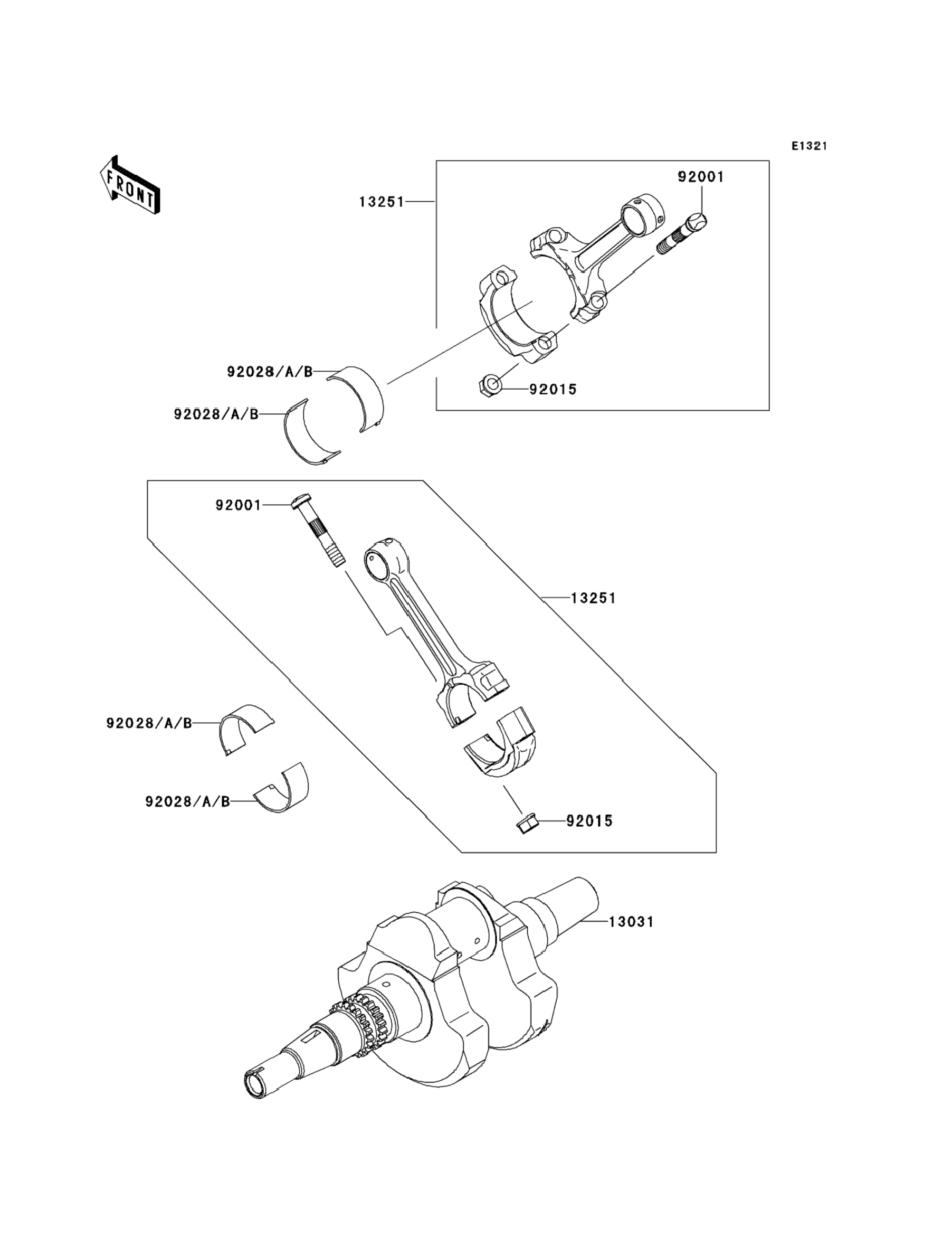 E1321

FRONT

13251

92001

92028/A/B

92028/A/B

92015

92001

13251

92028/A/B

92028/A/B

92015

13031