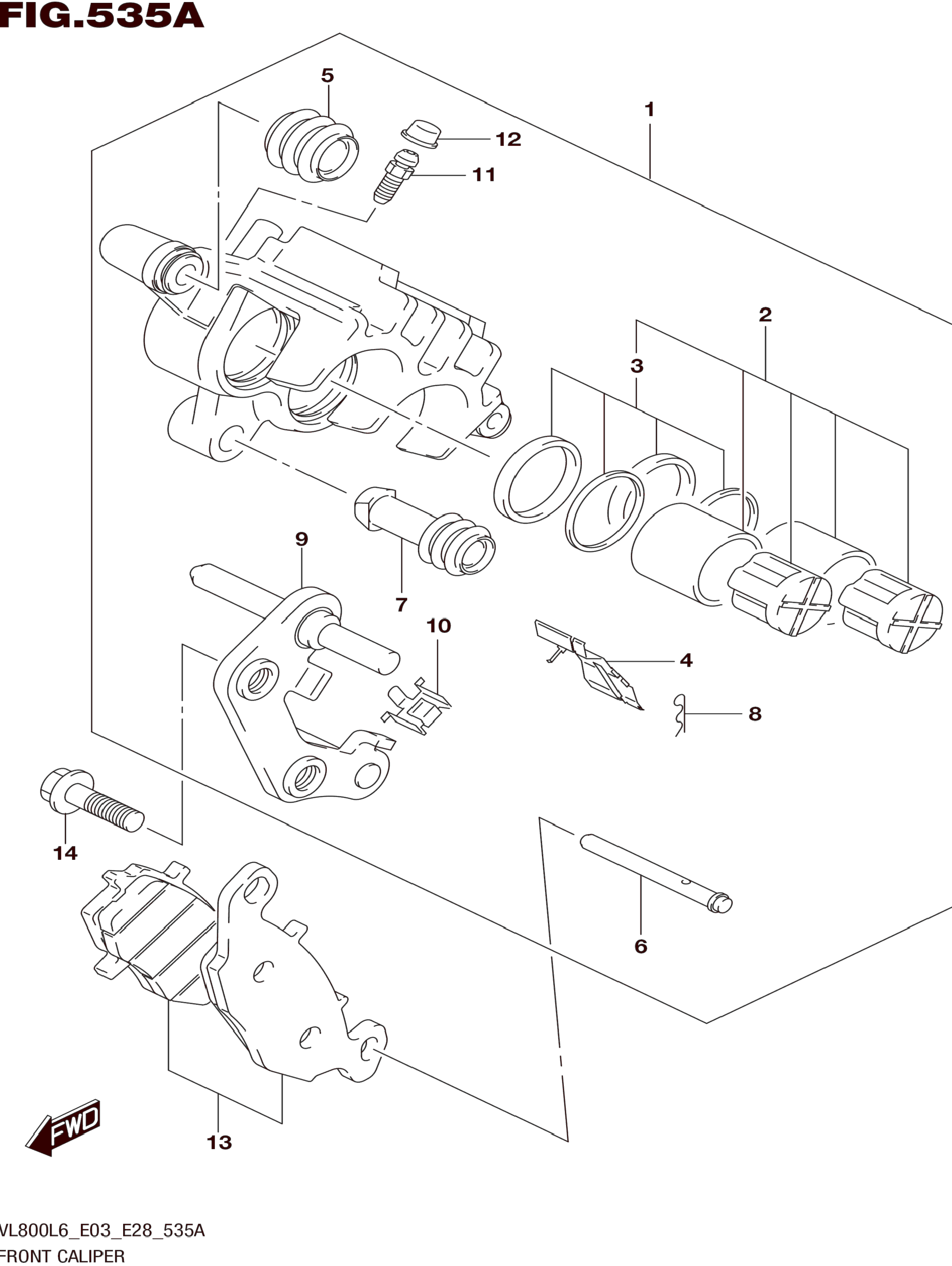 FIG.535A

5

1

12

11

2

3

9

7

10

4

8

14

6

13

FWD

VL800L6_E03_E28_535A
FRONT CALIPER