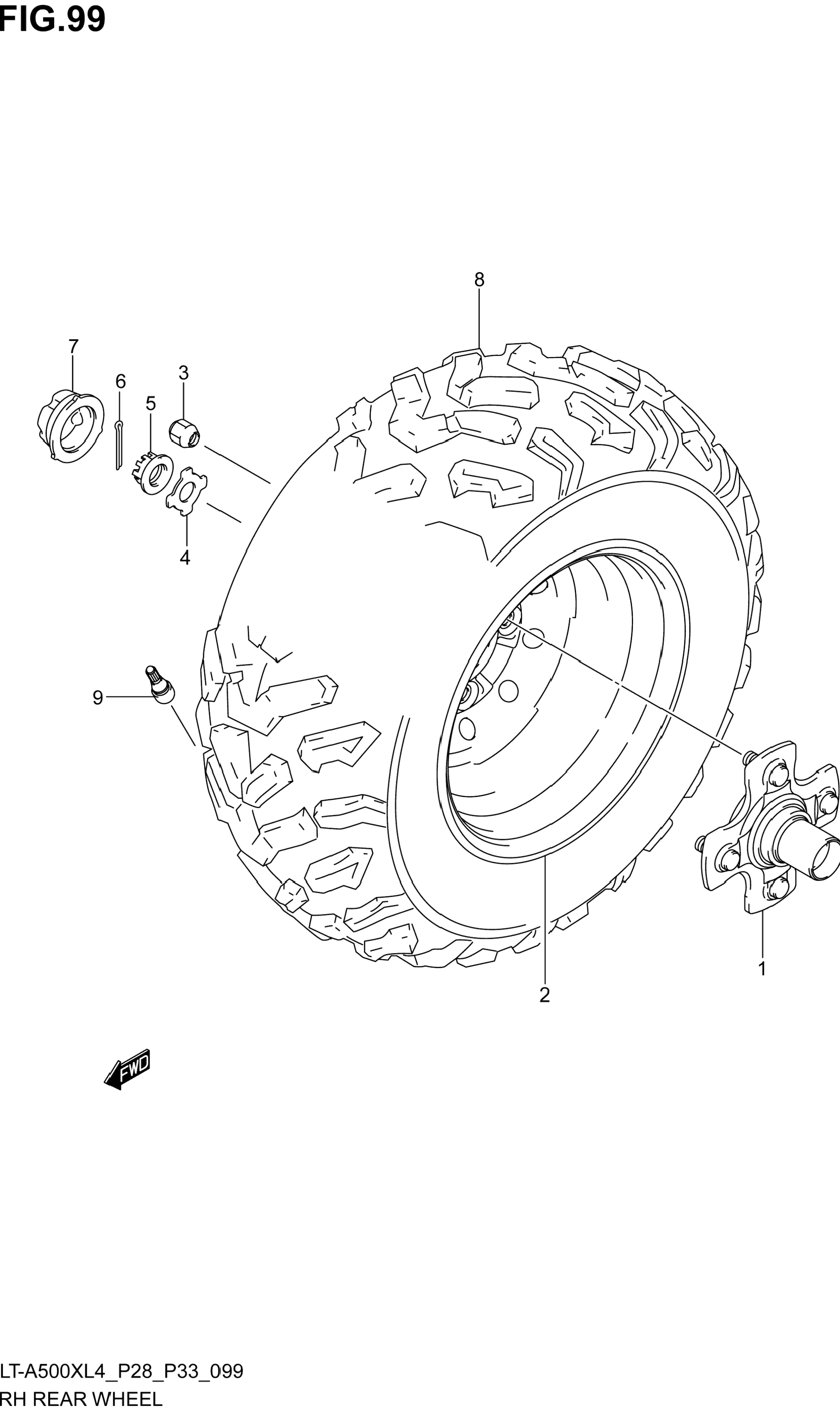 FIG.99

8

7

6

3

5

4

9

1

2

FWD

LT-A500XL4_P28_P33_099
RH REAR WHEEL