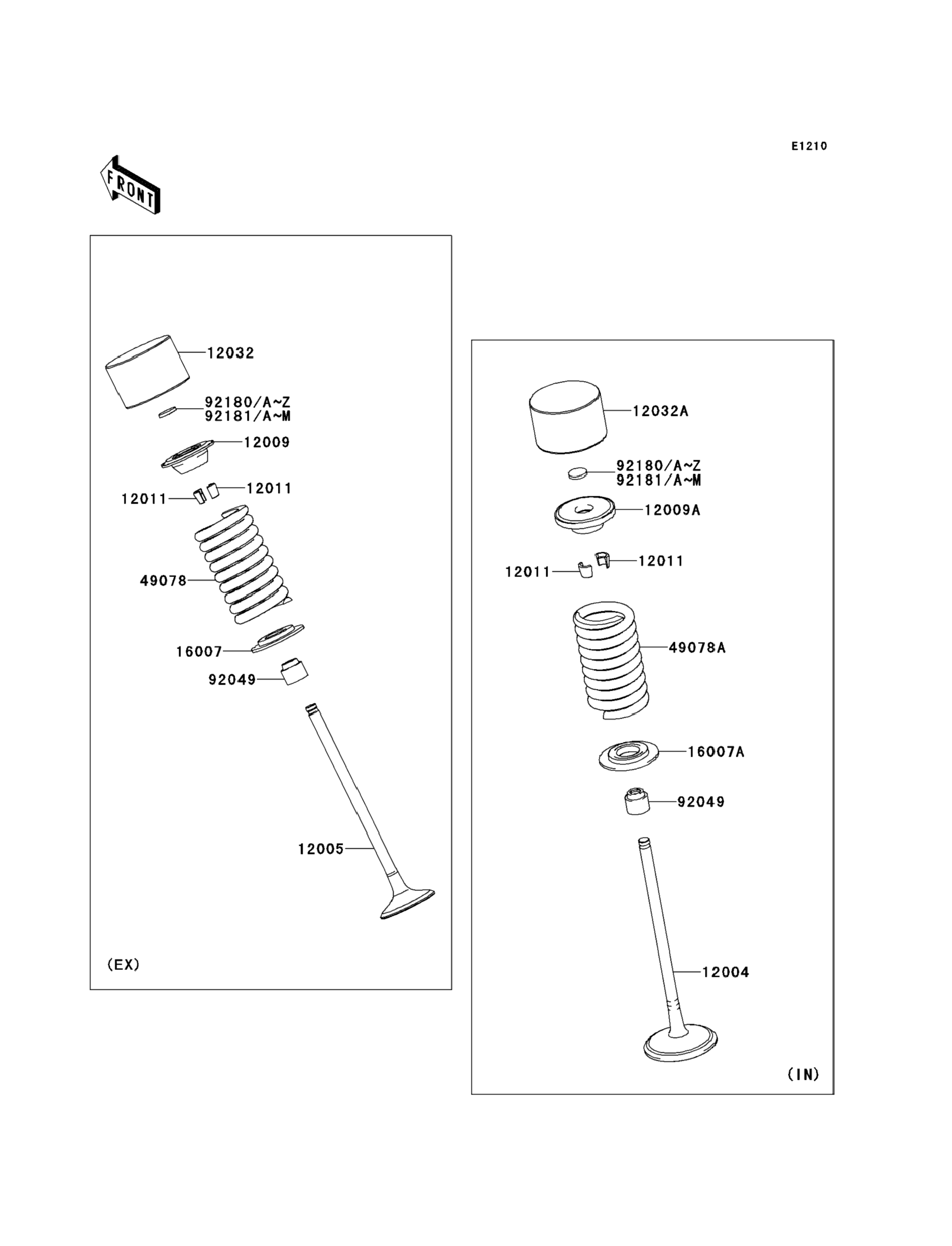 E1210

FRONT

12032
92180/A~Z
92181/A~M
12009
12011
12011
49078
16007
92049
12005
(EX)

12032A
92180/A~Z
92181/A~M
12009A
12011
12011
49078A
16007A
92049
12004
(IN)