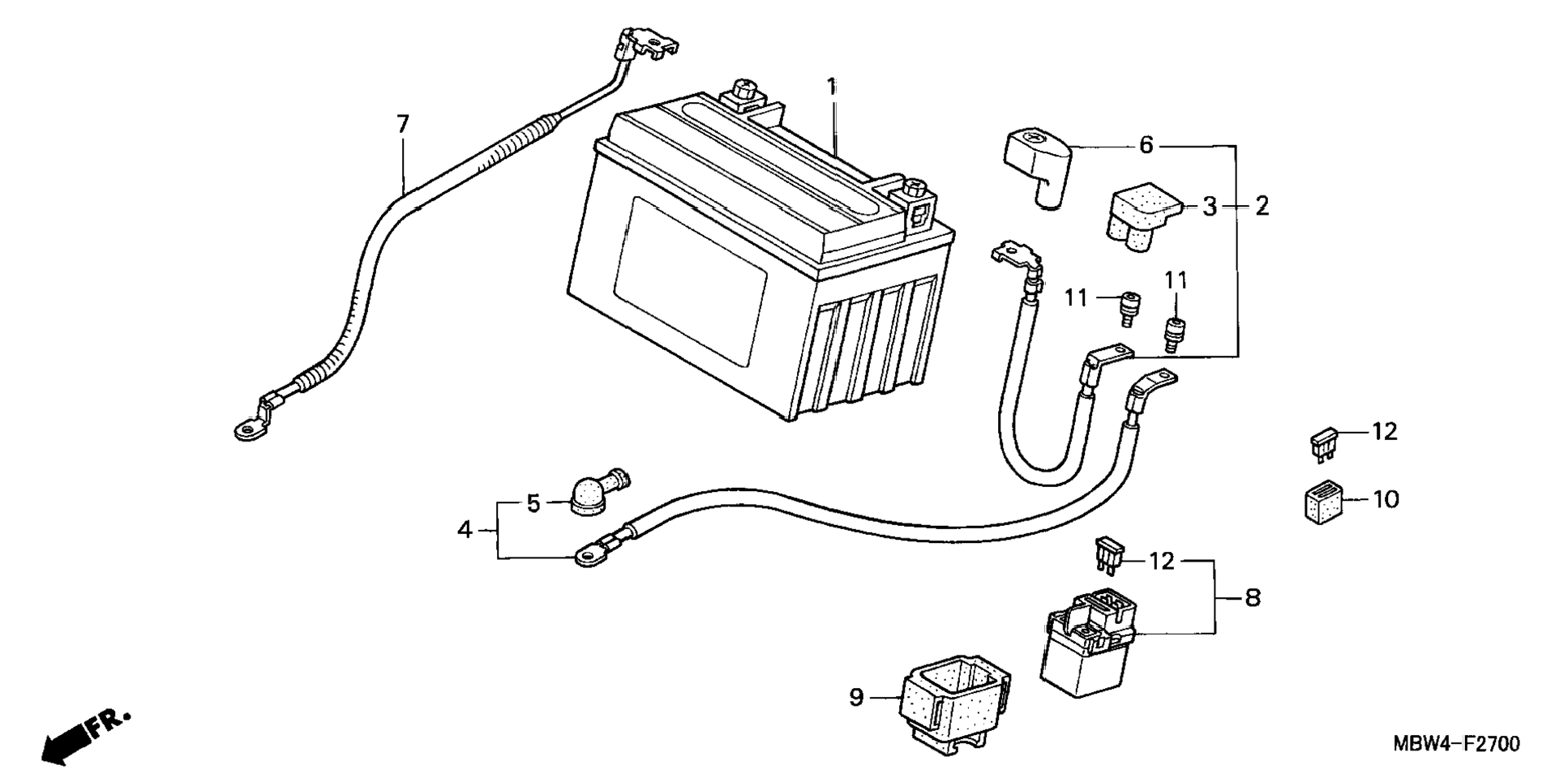 7
1
6
3
2
11
11
12
10
5
4
12
8
9
FR.
MBW4-F2700