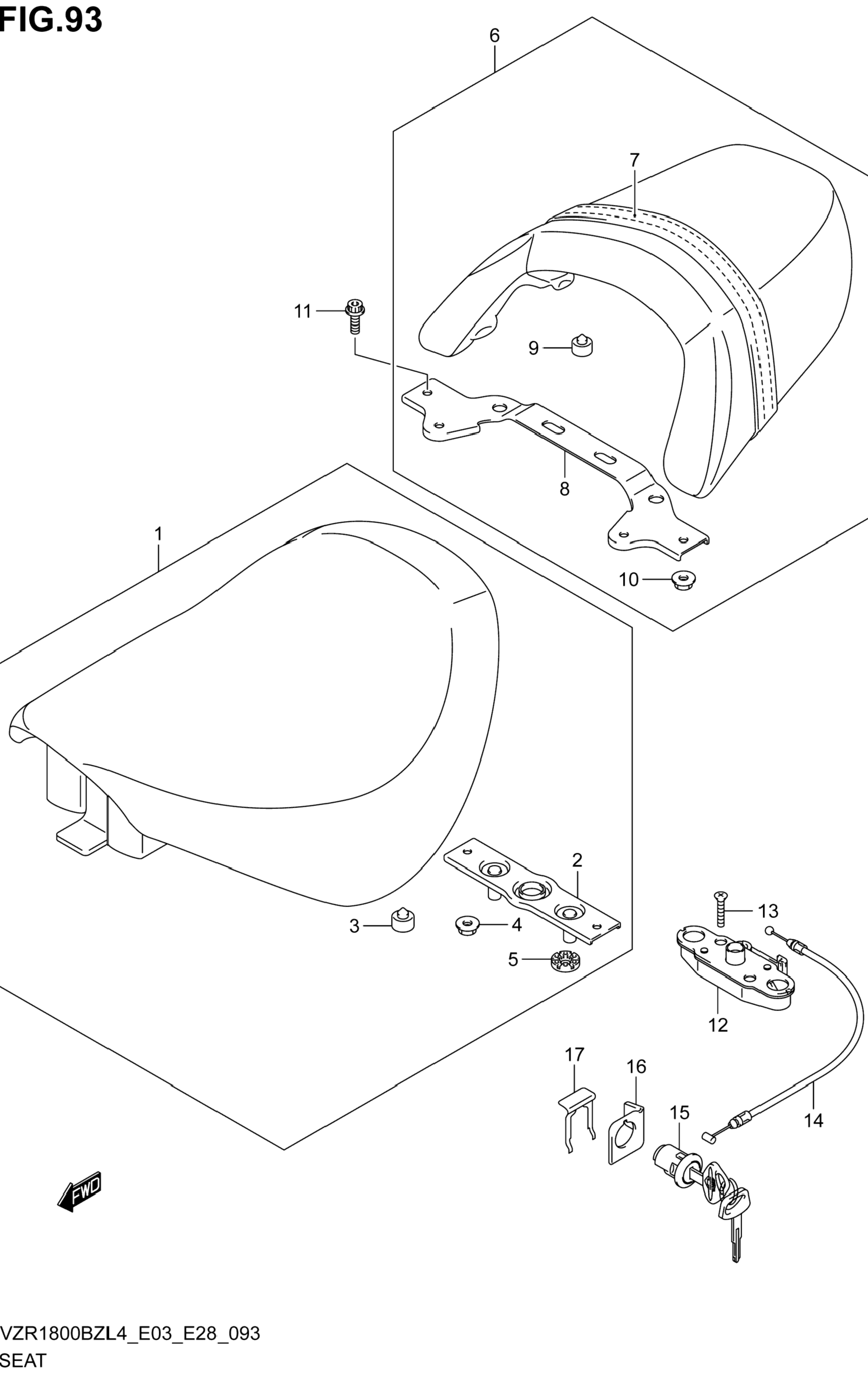 FIG.93

6

7

11

9

8

1

10

2

3

4

5

13

12

17

16

15

14

FWD

VZR1800BZL4_E03_E28_093
SEAT