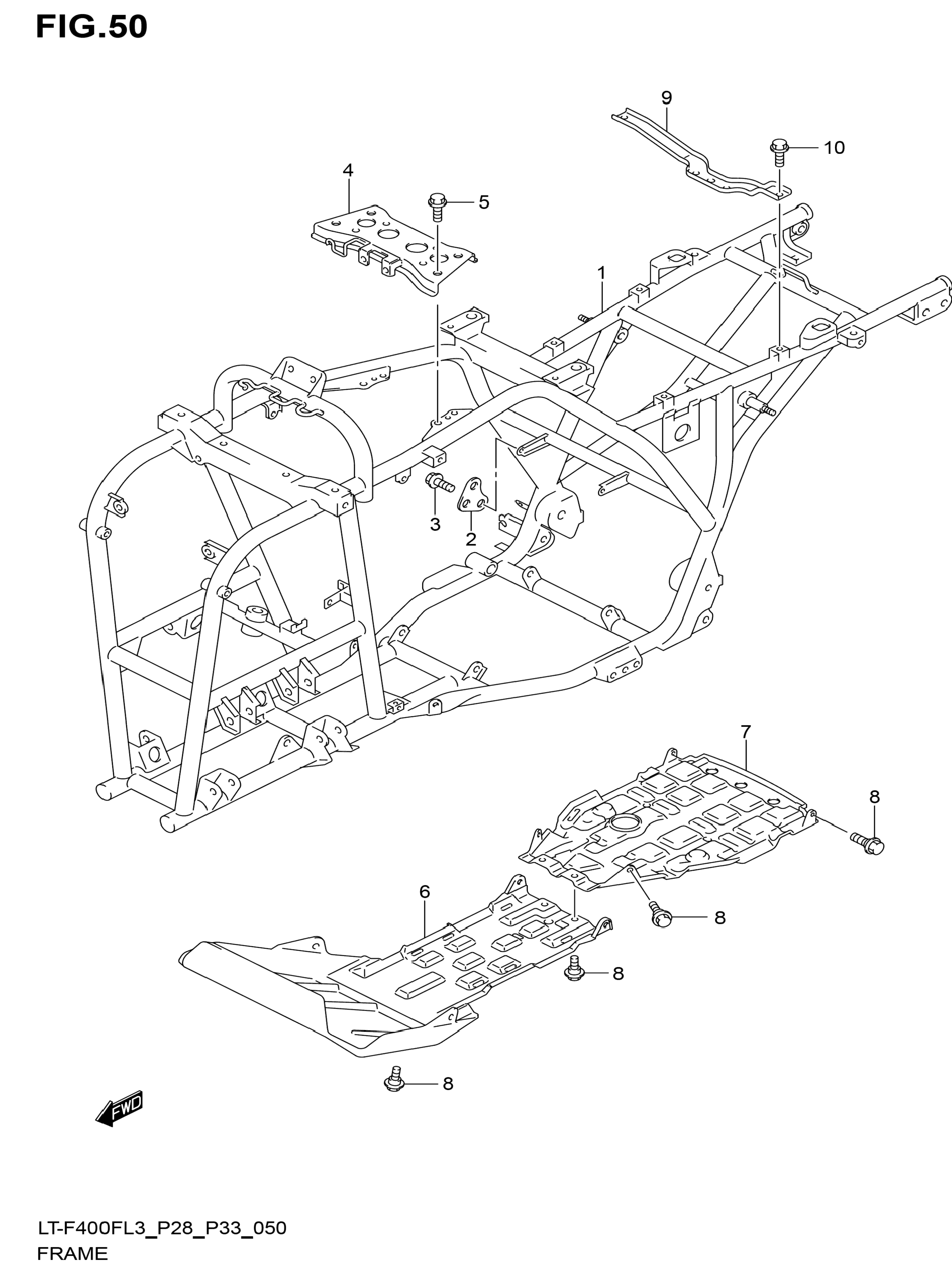 FIG.50

9
10
4
5
1
3
2
7
8
6
8
8
8

FWD

LT-F400FL3_P28_P33_050
FRAME