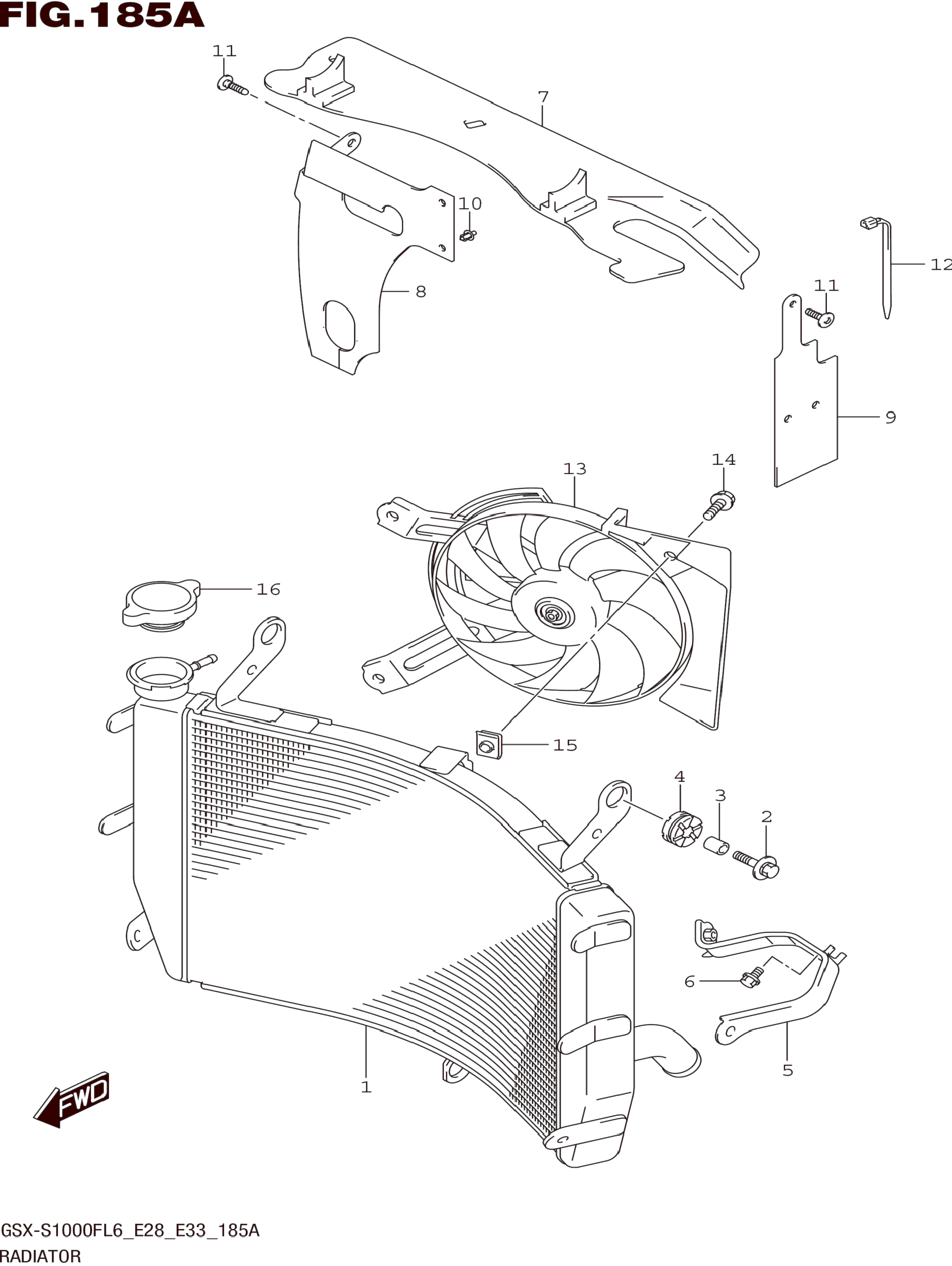 FIG.185A

11

7

10

12

11

8

9

14

13

16

15

4

3

2

6

5

1

FWD

GSX-S1000FL6_E28_E33_185A
RADIATOR