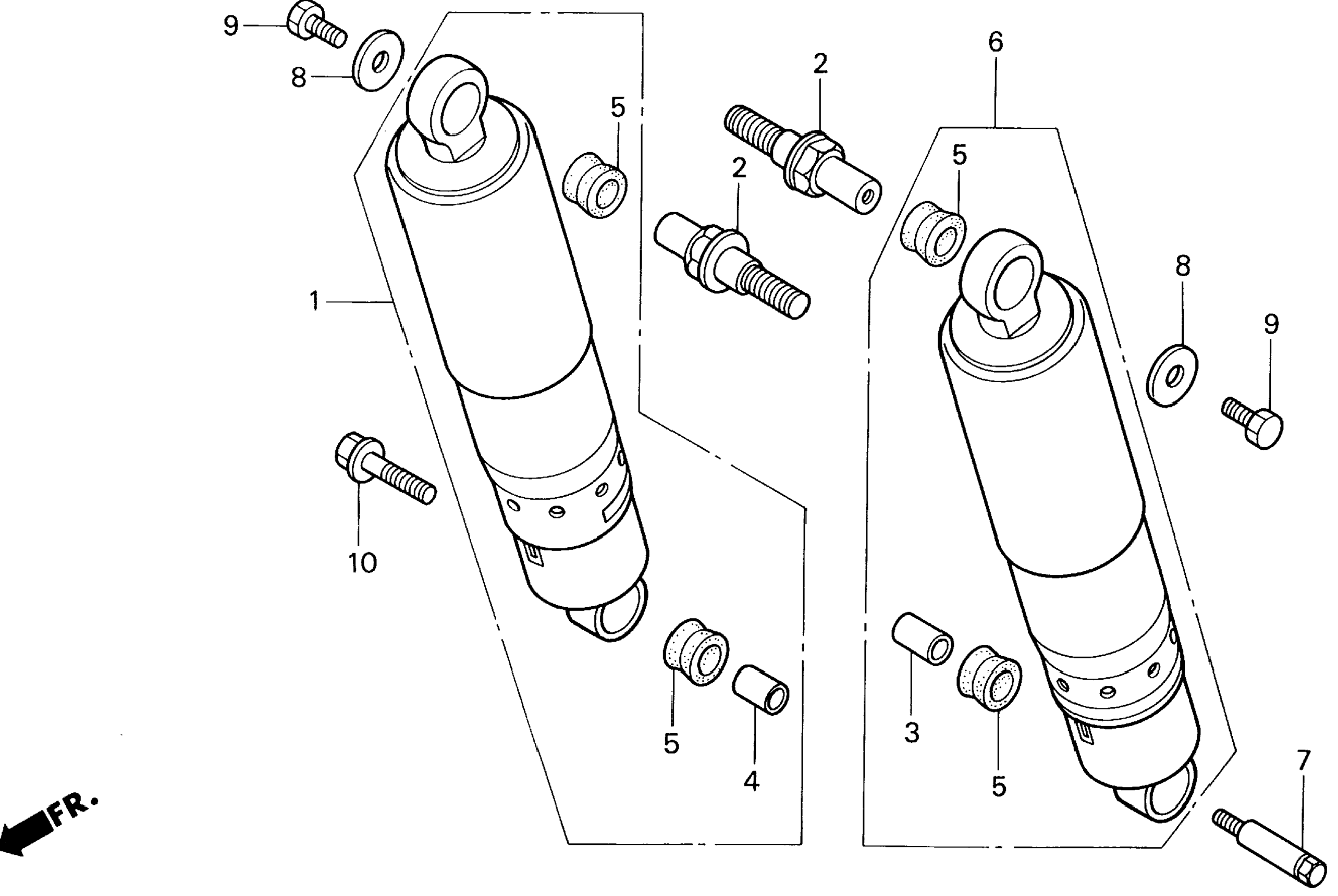 9
8
5
2
6
2
5
1
8
9
10
5
4
3
5
7
FR.