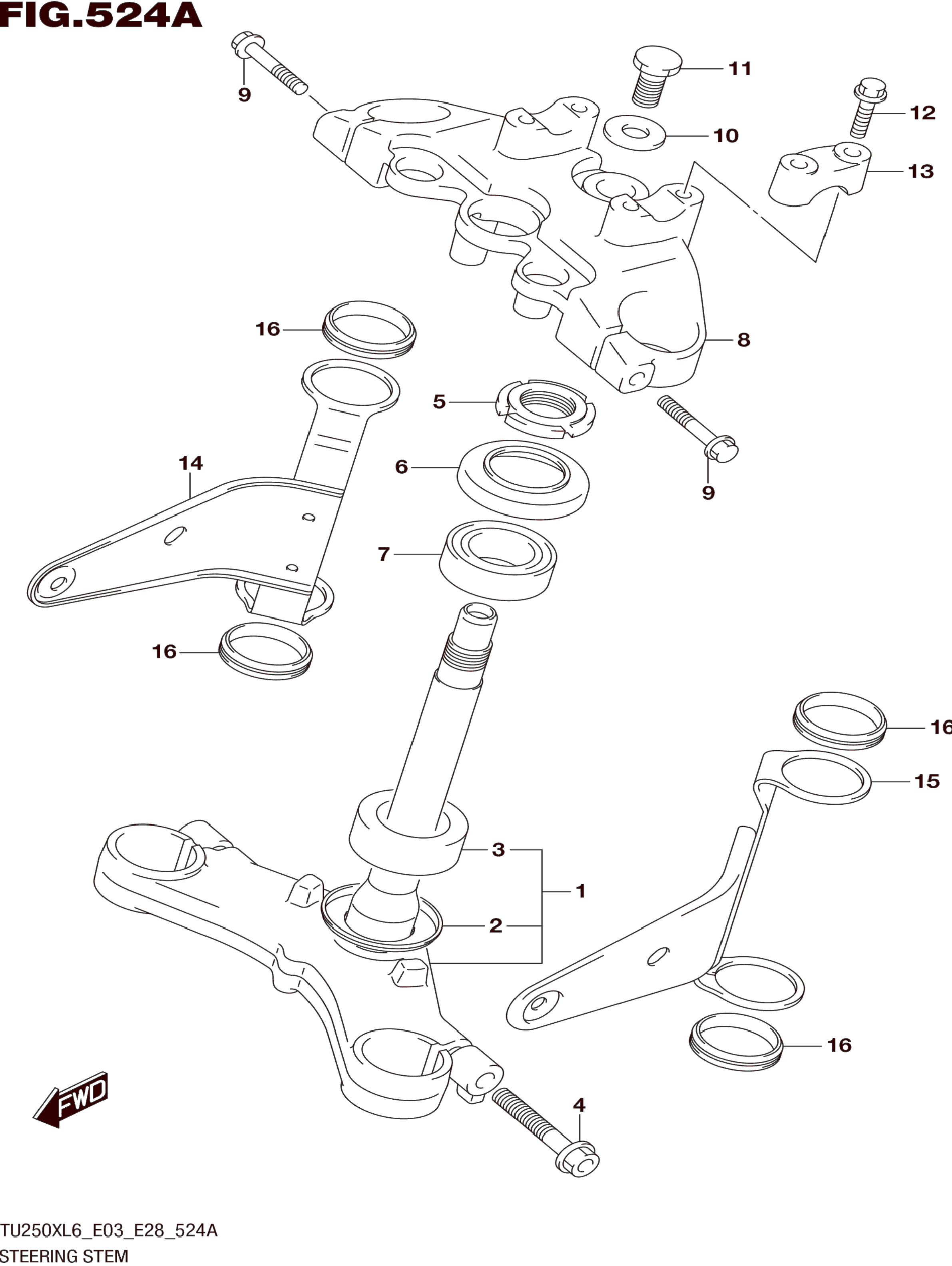 FIG.524A

9
11
12
10
13
16
8
5
9
14
6
7
16
16
15
3
1
2
16
FWD
4

TU250XL6_E03_E28_524A
STEERING STEM