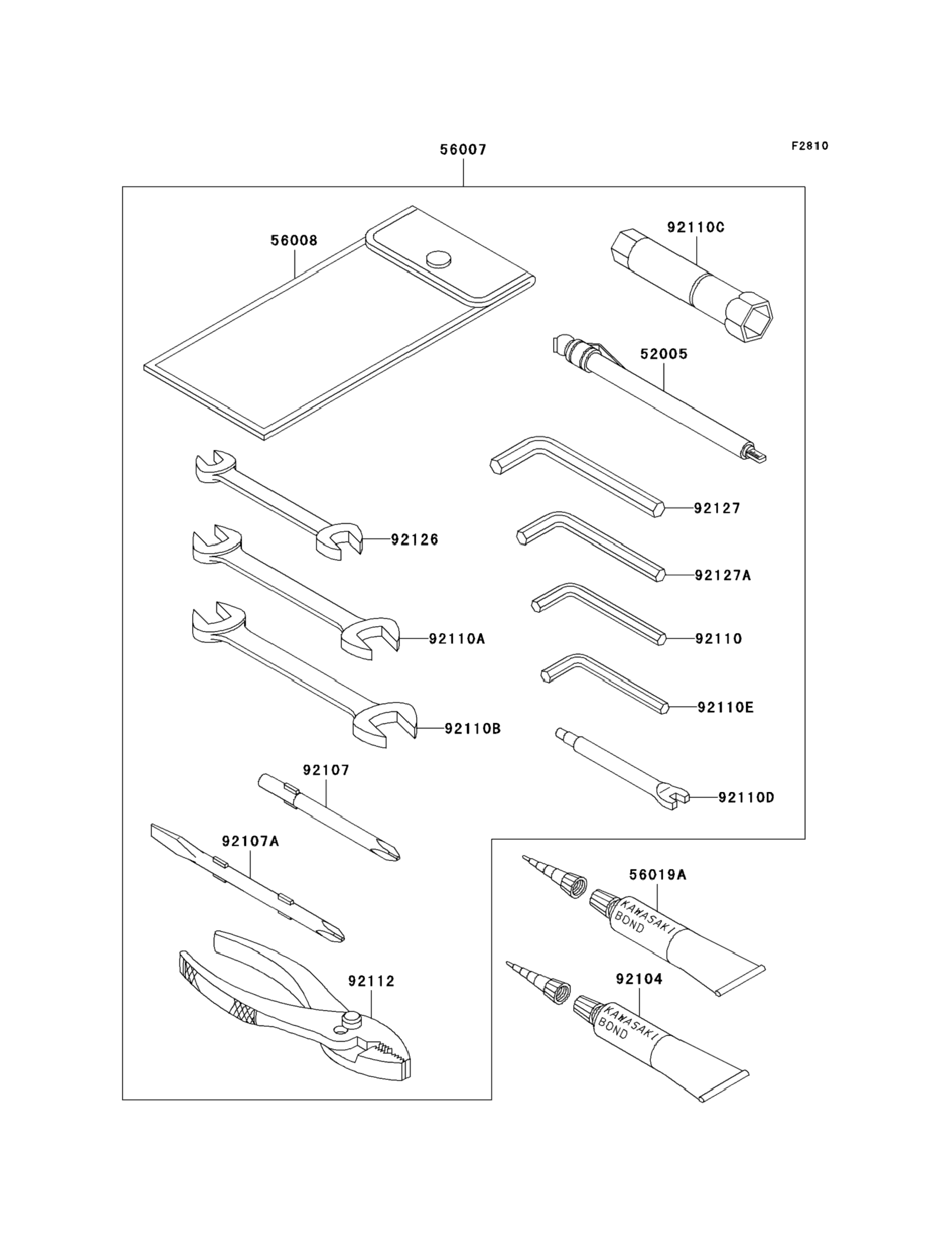 56007

F2810

56008

92110C

52005

92127

92126

92127A

92110A

92110

92110E

92110B

92107

92110D

92107A

56019A

KAWASAKI BOND

92112

92104

KAWASAKI BOND