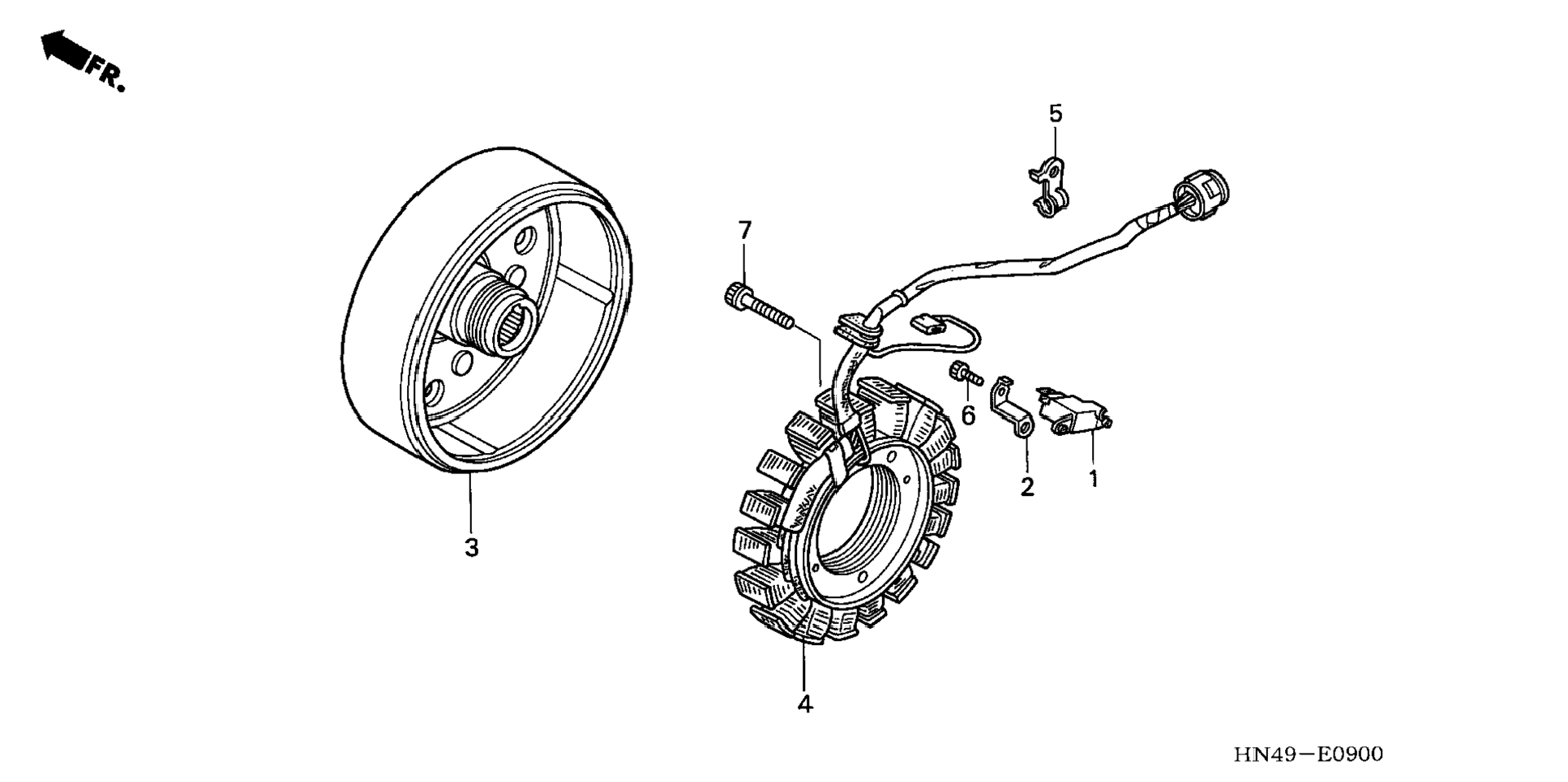 FR.

5

7

6

2

1

3

4

HN49—E0900