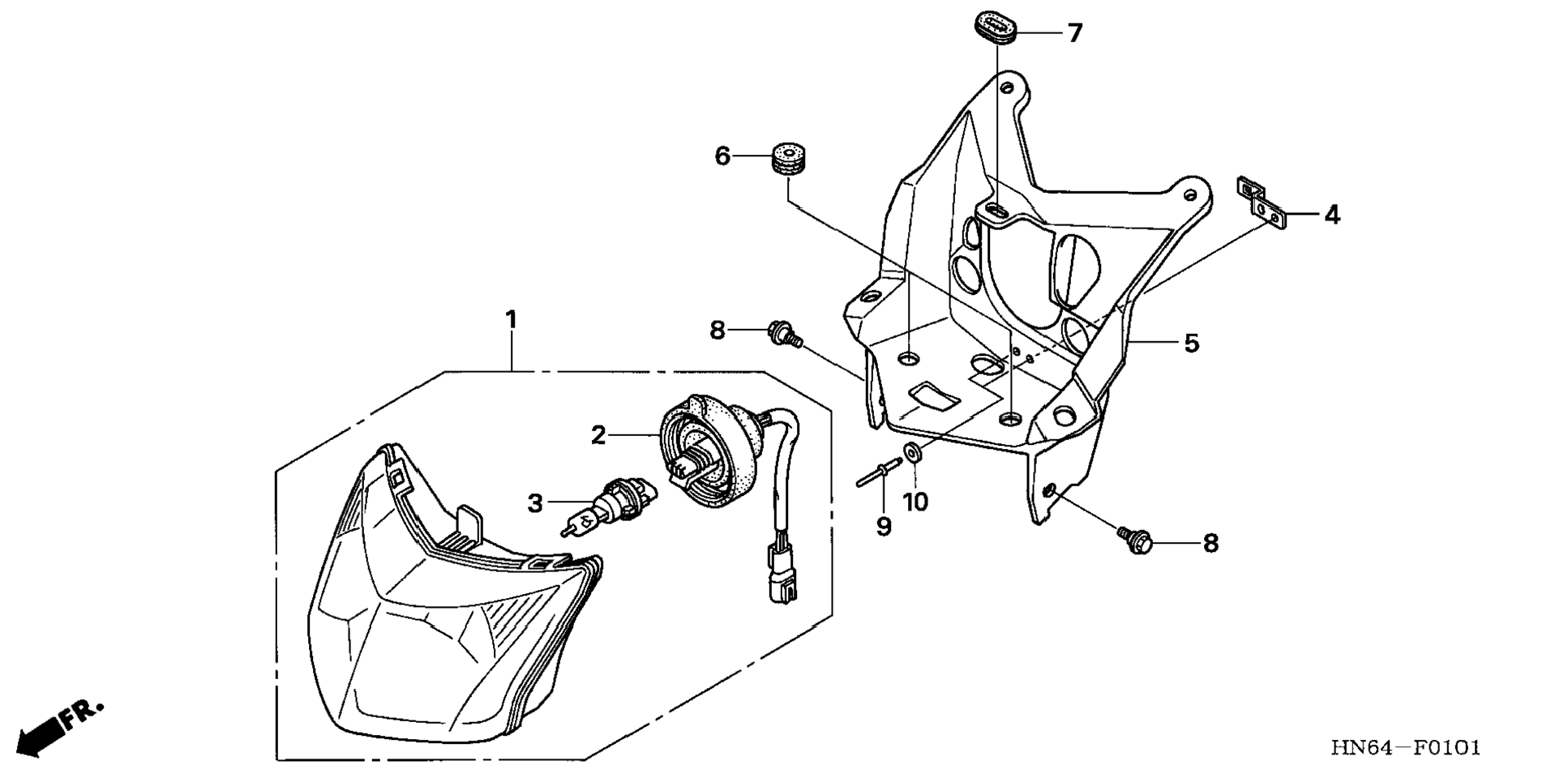 7
6
4
1
8
5
2
3
9
10
8
FR.
HN64—F0101