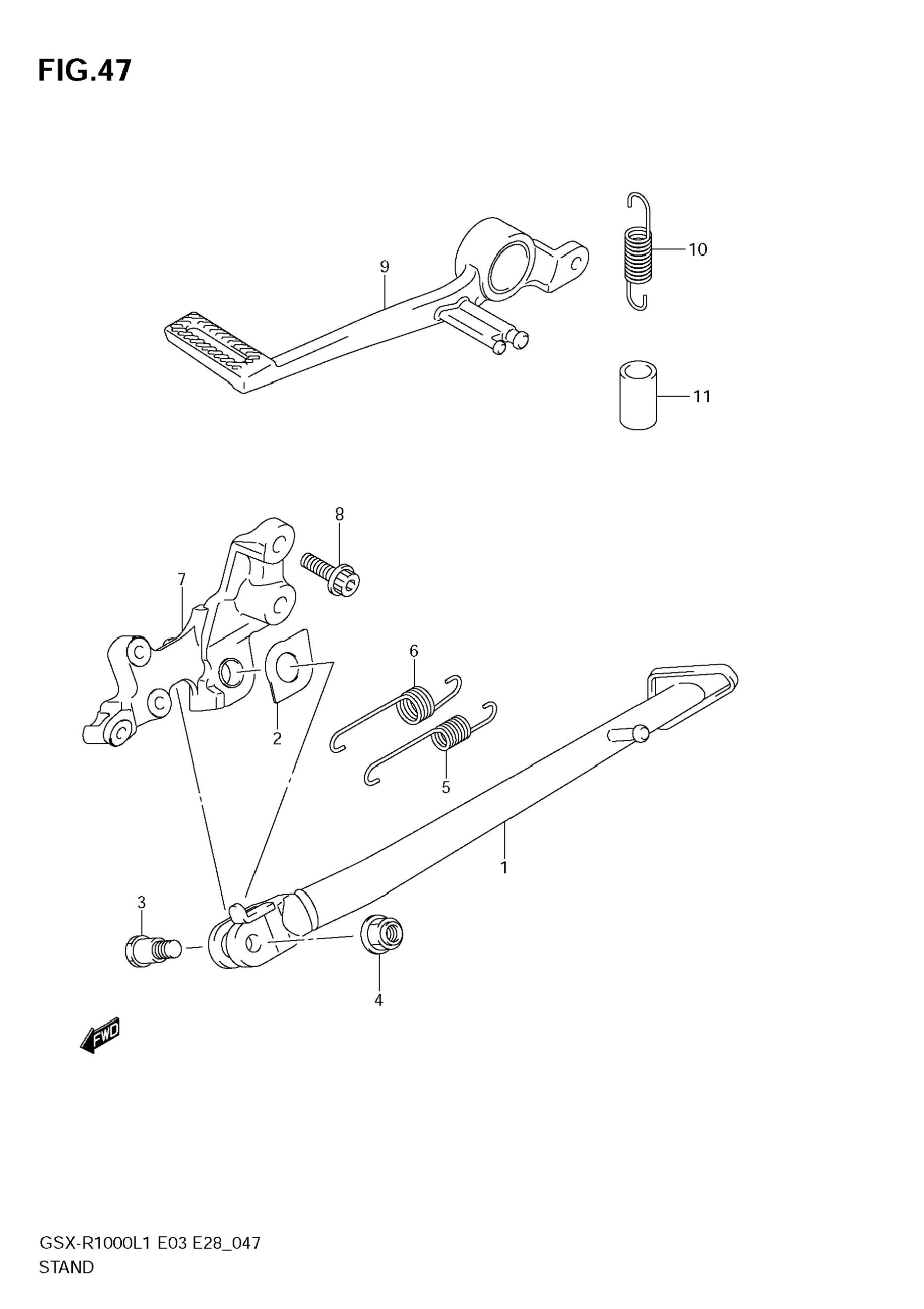 FIG.47

9

10

11

8

7

6

2

5

1

3

4

FWD

GSX-R1000L1 E03 E28_047
STAND