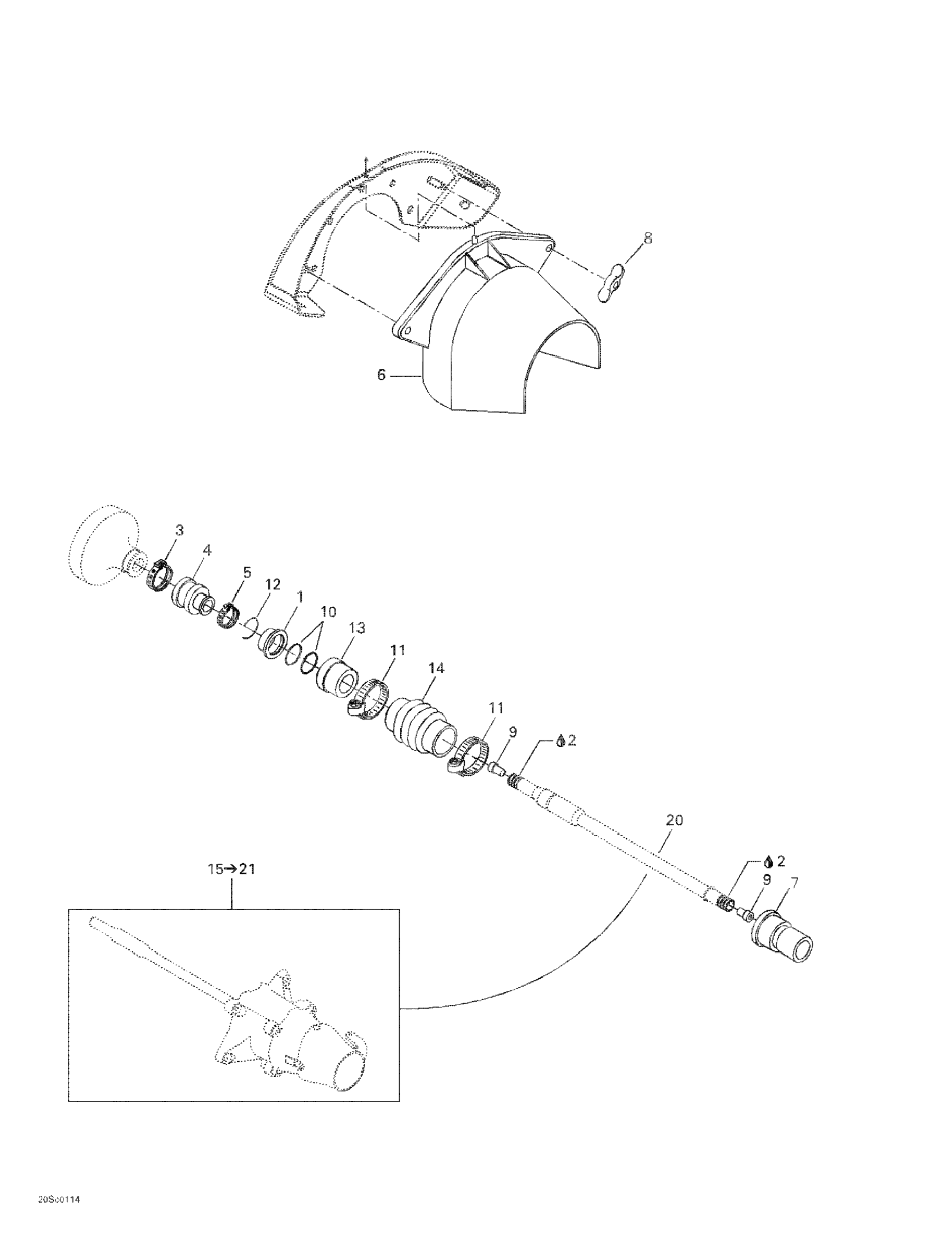 8
6
3
4
5
12
1
10
13
11
14
11
9
2
20
15→21
2
9
7
20Sc0114