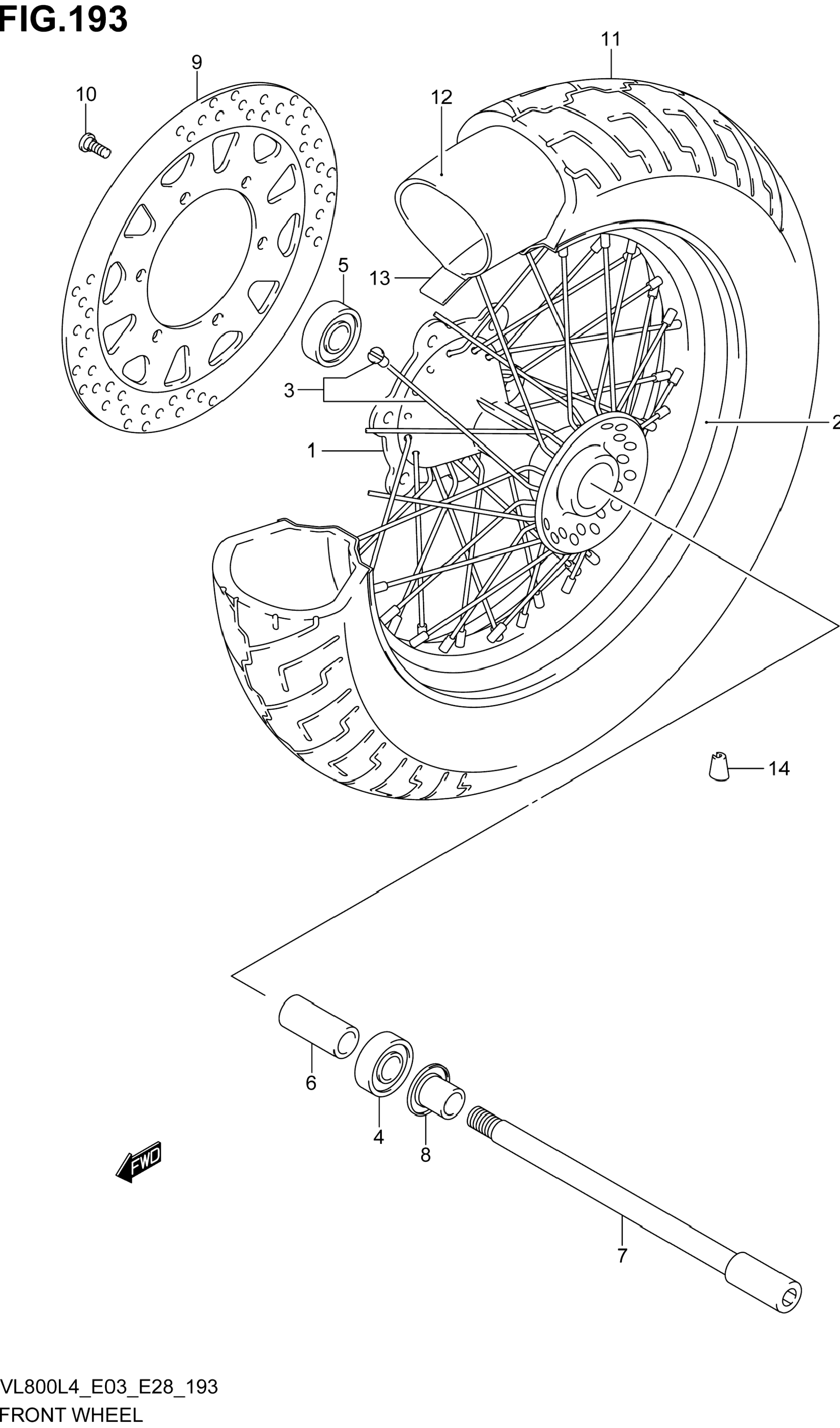 FIG.193

11

9

10

12

5

13

3

2

1

14

6

4

8

FWD

7

VL800L4_E03_E28_193
FRONT WHEEL