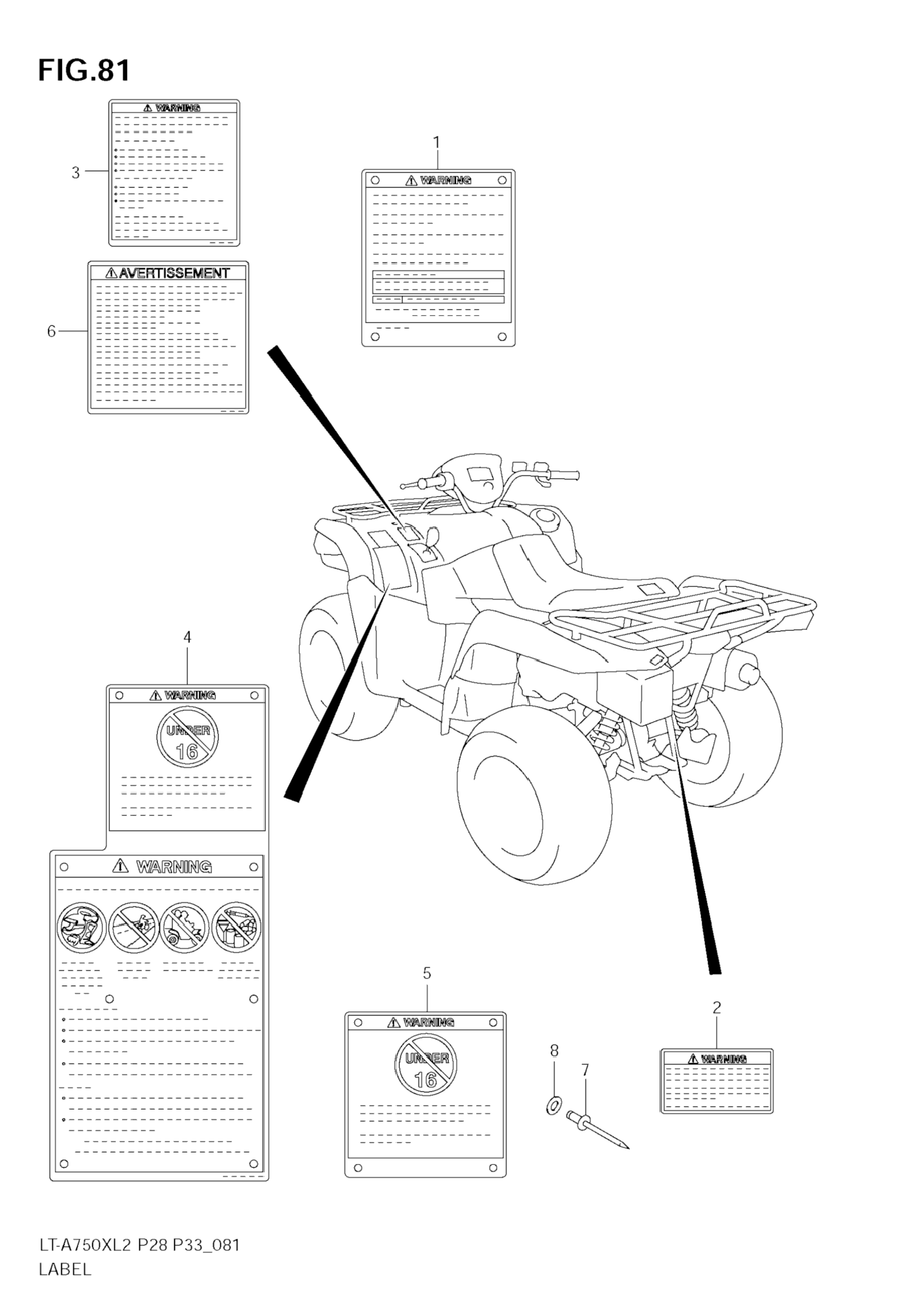 FIG.81

3
WARNING

1
WARNING

6
AVERTISSEMENT

4
WARNING
UNDER 16

WARNING

5
WARNING
UNDER 16

8

7

2
WARNING

LT-A750XL2 P28 P33_081
LABEL