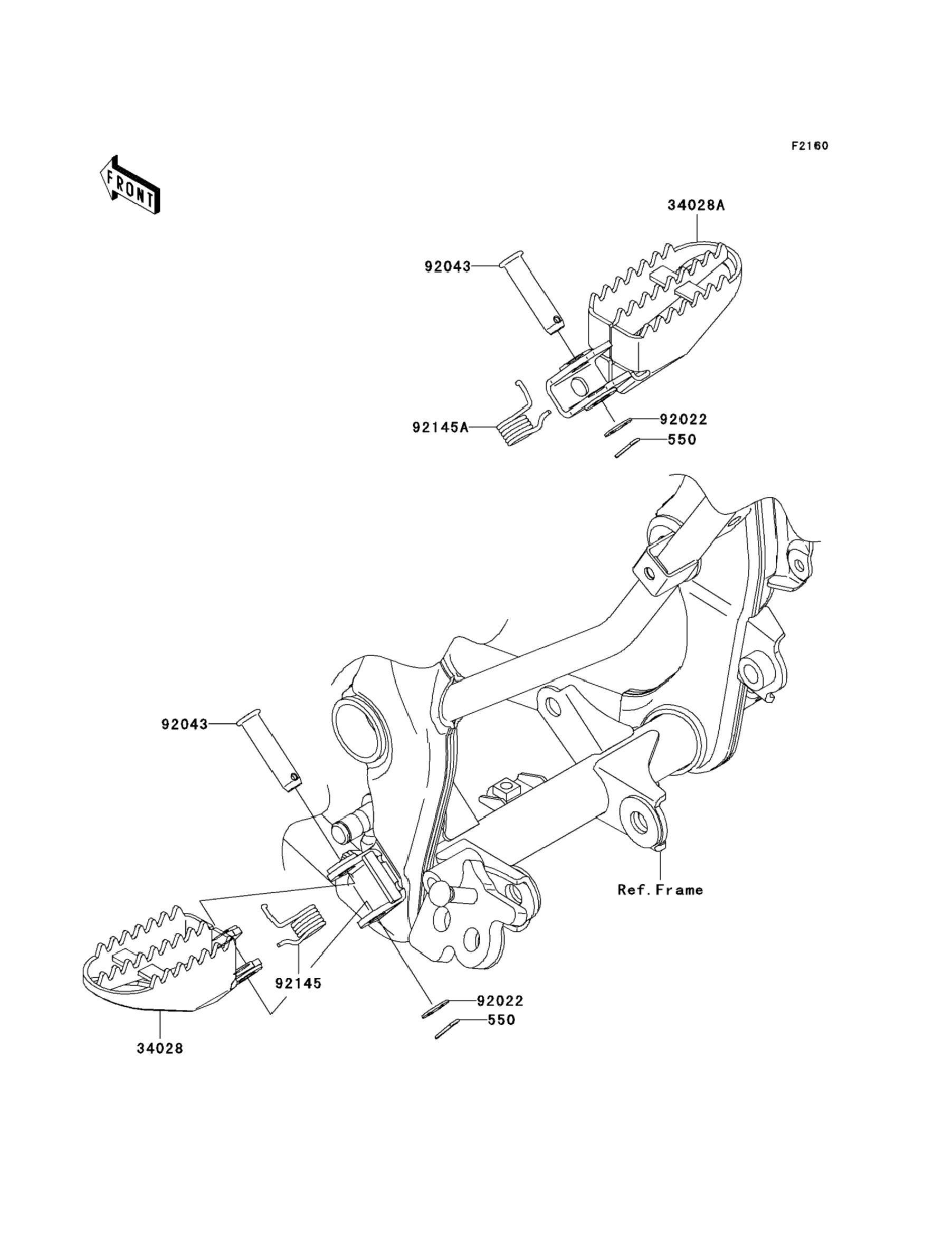 F2160

FRONT

34028A

92043

92145A

92022

550

92043

Ref.Frame

92145

92022

550

34028