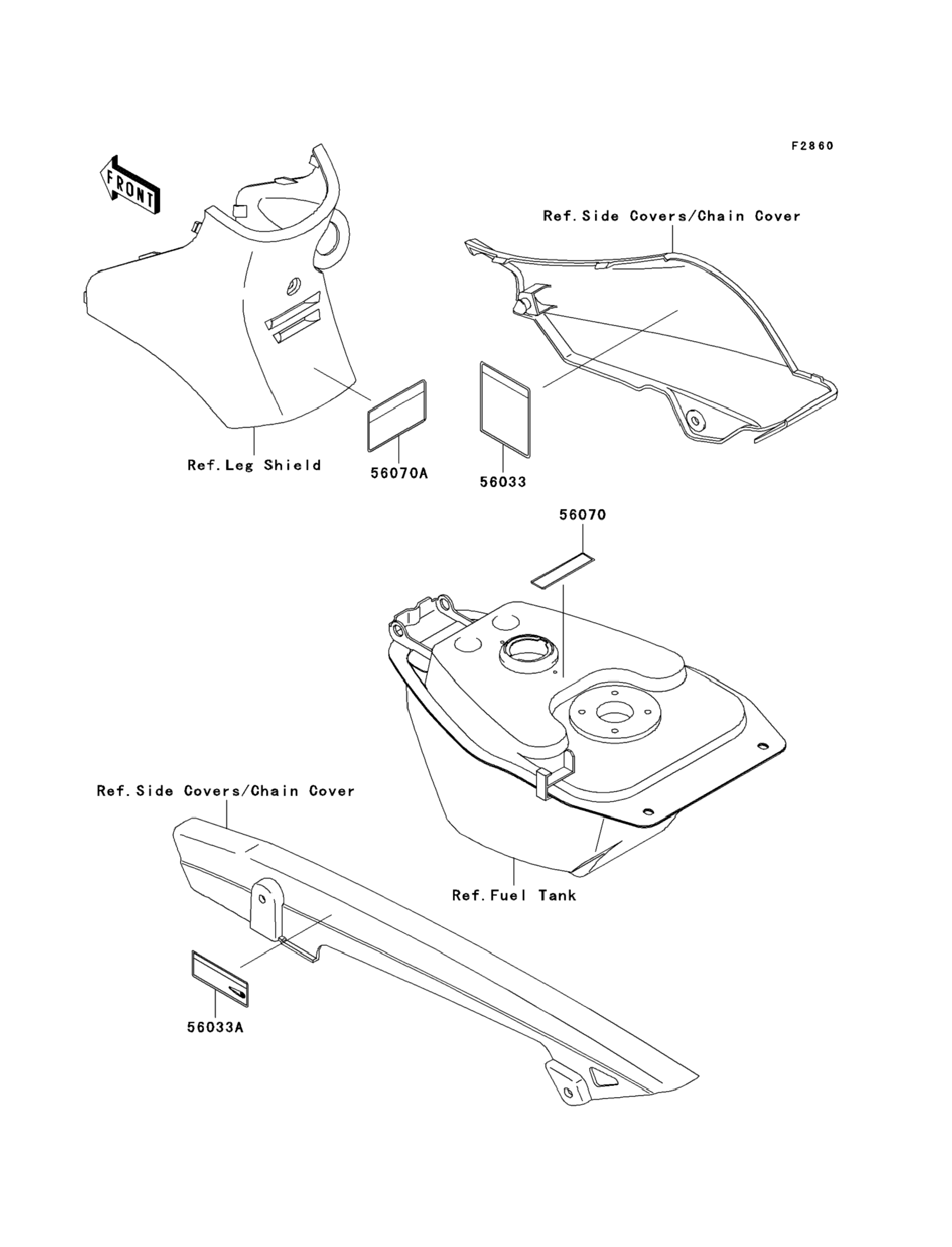 F2860

FRONT

Ref.Side Covers/Chain Cover

Ref.Leg Shield

56070A

56033

56070

Ref.Side Covers/Chain Cover

Ref.Fuel Tank

56033A