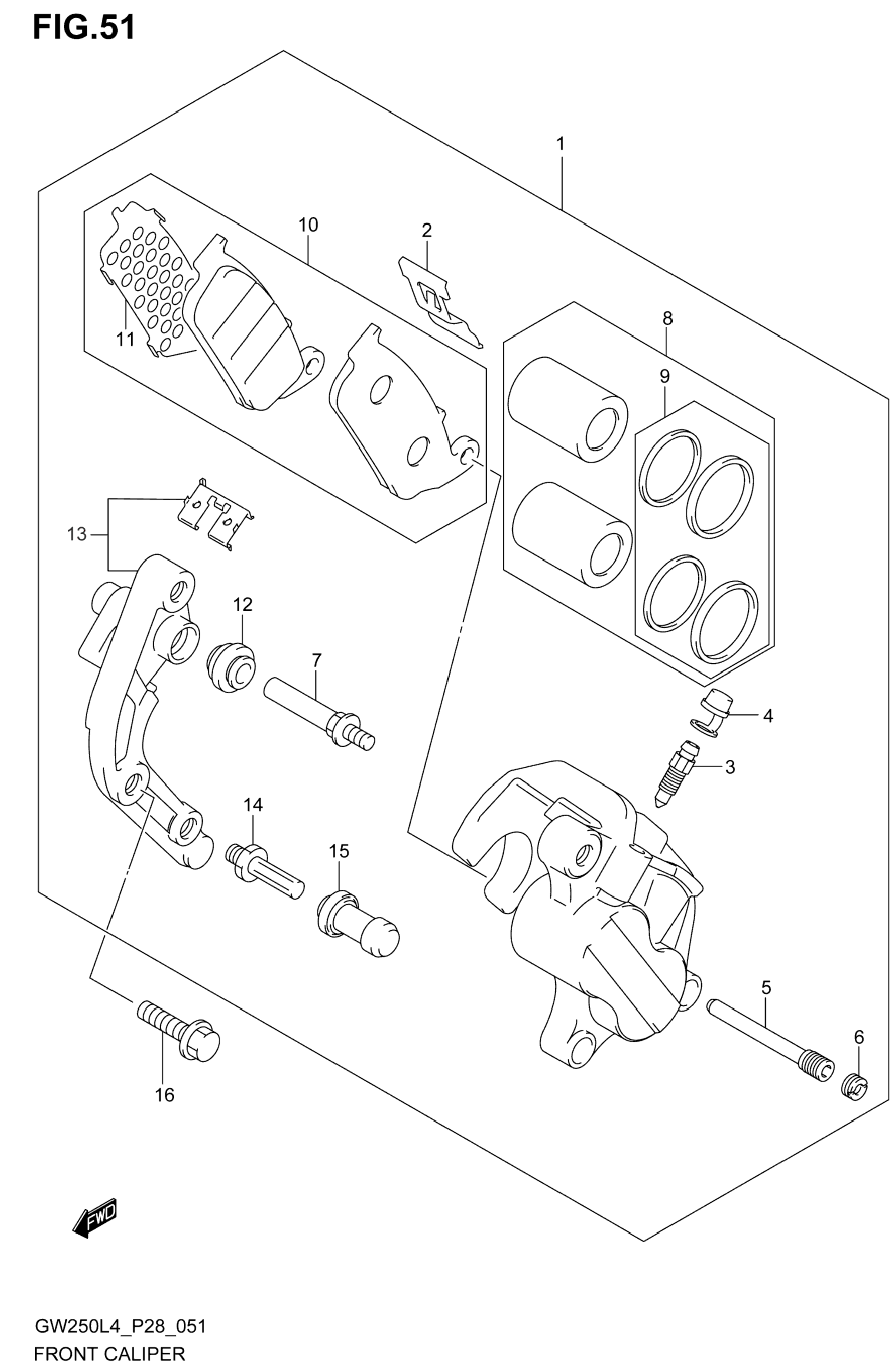 FIG.51

1
10
2
11
8
9
13
12
7
4
3
14
15
5
6
16
FWD

GW250L4_P28_051
FRONT CALIPER