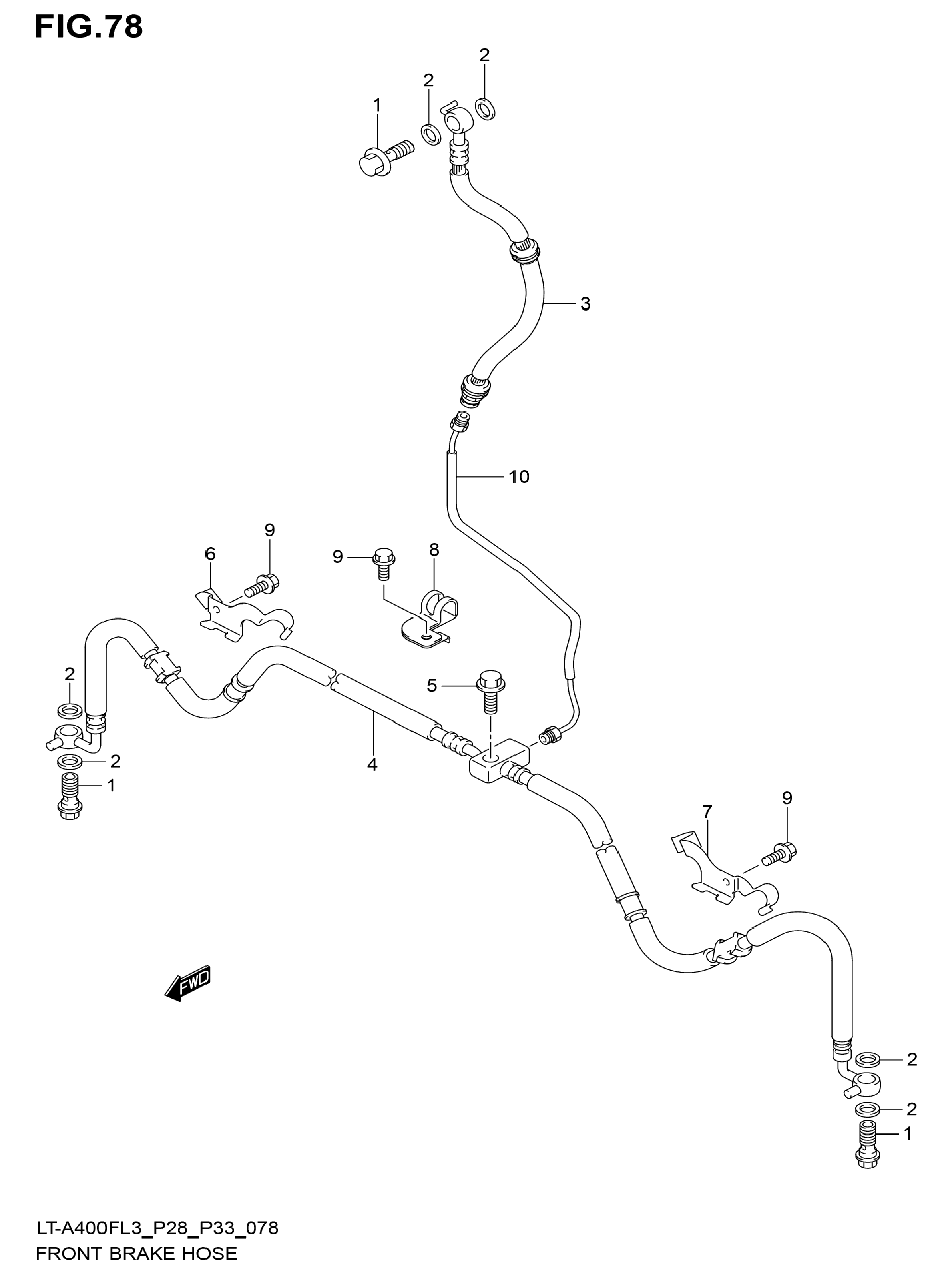 FIG.78

2
2
1
3
10
9
6
9
8
2
5
2
1
4
7
9
FWD
2
2
1

LT-A400FL3_P28_P33_078
FRONT BRAKE HOSE