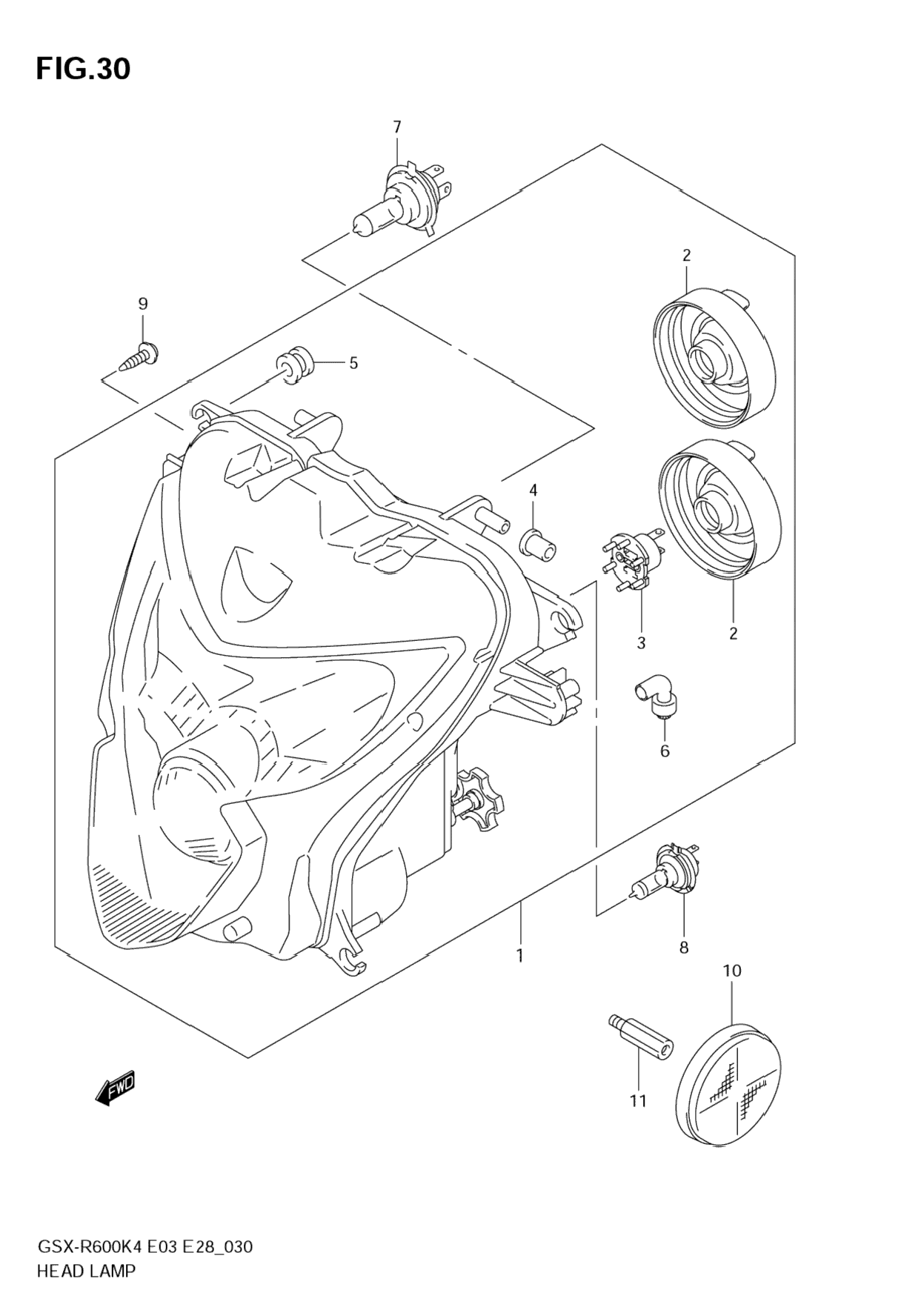 FIG.30

7

2

9

5

4

3

2

6

1

8

10

11

FWD

GSX-R600K4 E03 E28_030
HEAD LAMP