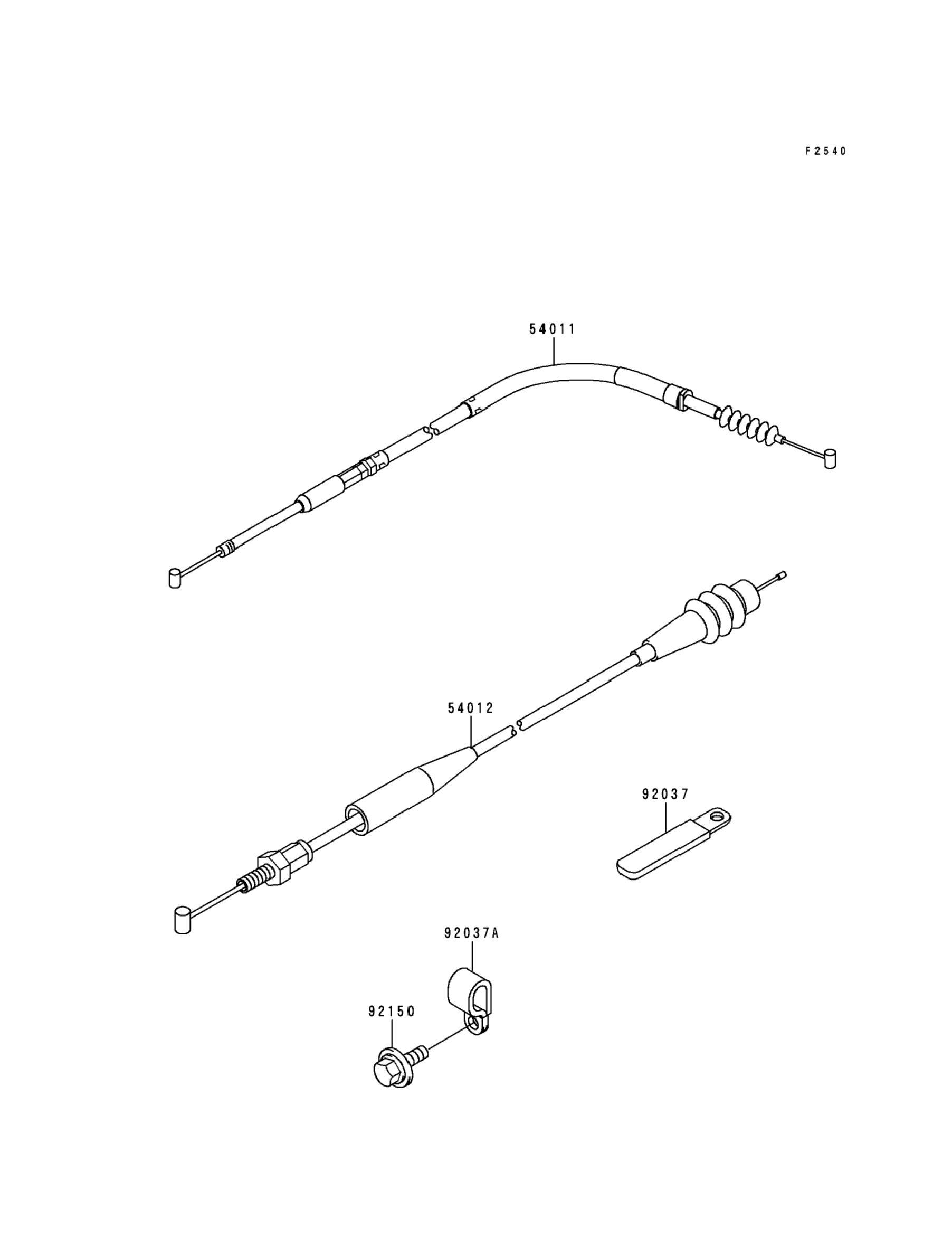 F2540

54011

54012

92037

92037A

92150